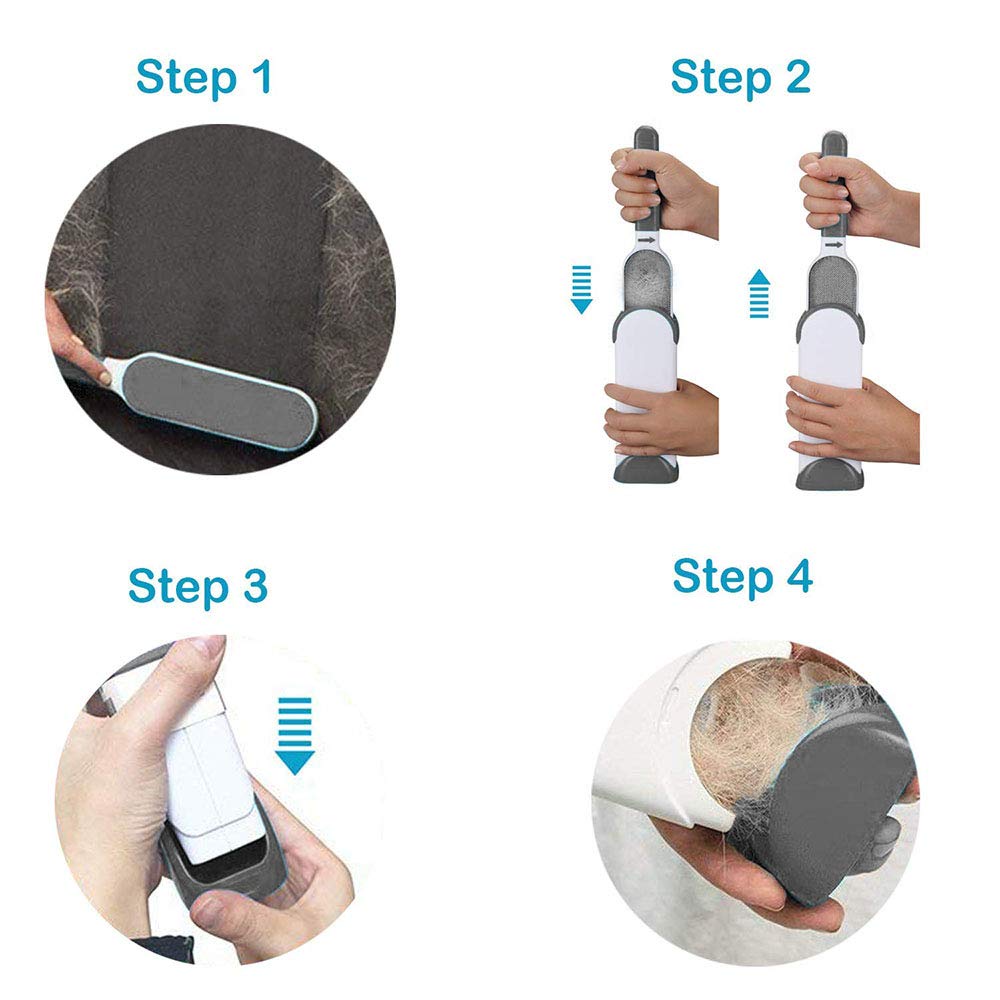 Step 1

Step 2

Step 3

Step 4