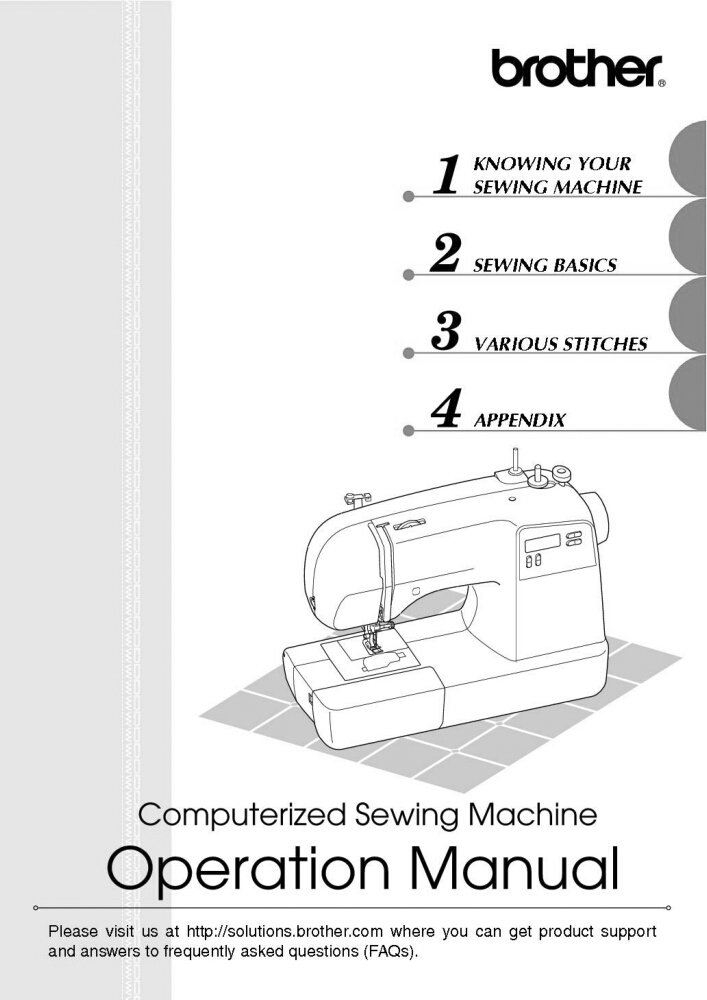 brother®

1 KNOWING YOUR SEWING MACHINE

2 SEWING BASICS

3 VARIOUS STITCHES

4 APPENDIX

Computerized Sewing Machine

Operation Manual

Please visit us at http://solutions.brother.com where you can get product support and answers to frequently asked questions (FAQs).