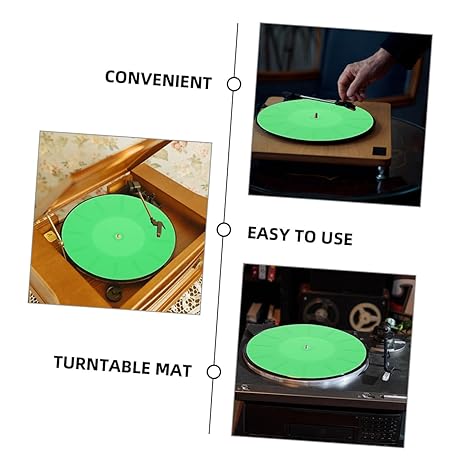 CONVENIENT

EASY TO USE

TURNTABLE MAT