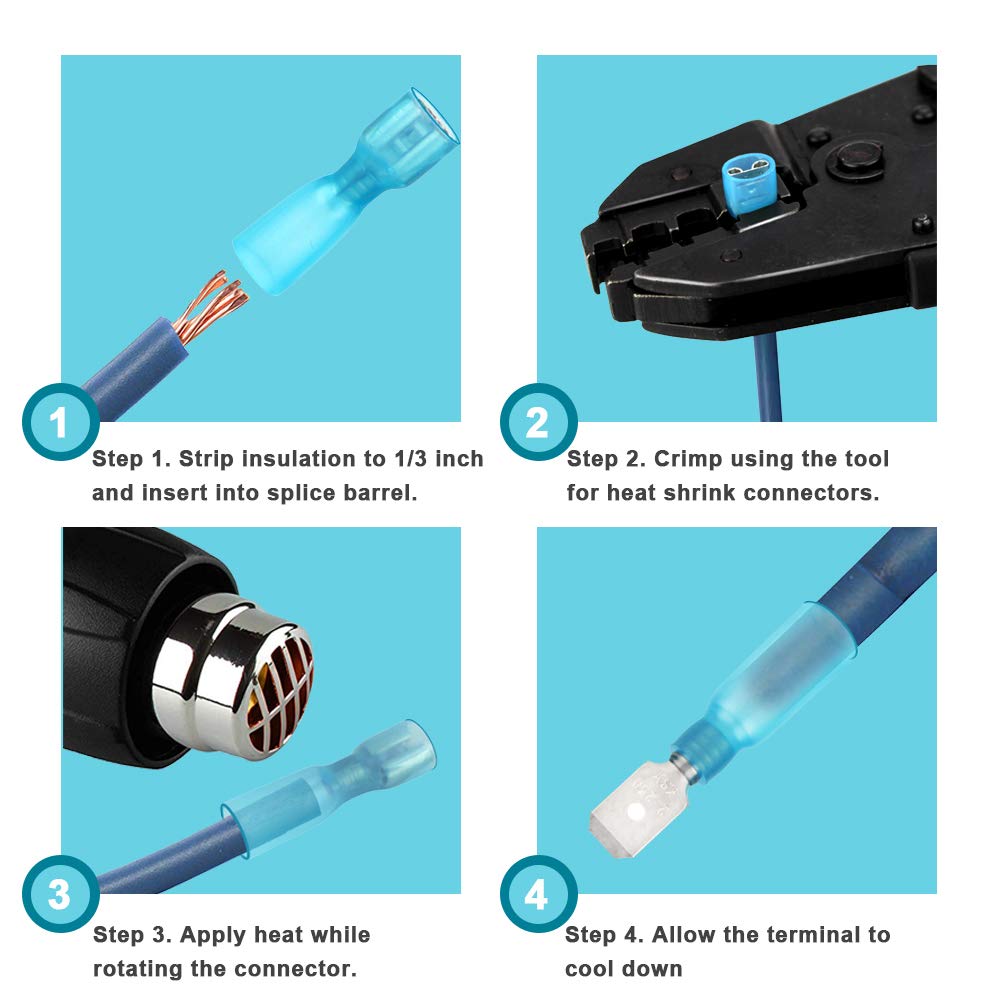 1

Step 1. Strip insulation to 1/3 inch and insert into splice barrel.

2

Step 2. Crimp using the tool for heat shrink connectors.

3

Step 3. Apply heat while rotating the connector.

4

Step 4. Allow the terminal to cool down