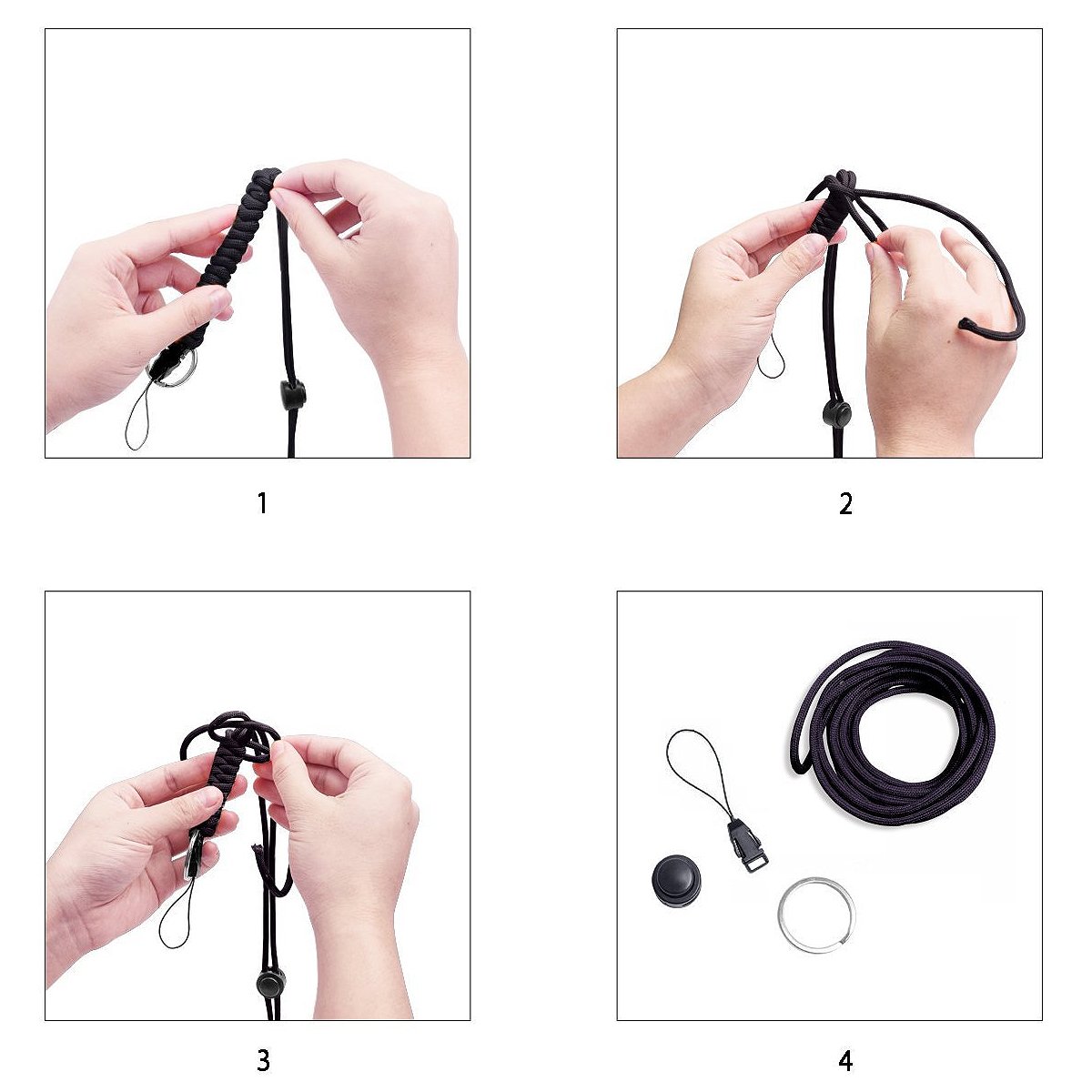 1

2

3

4