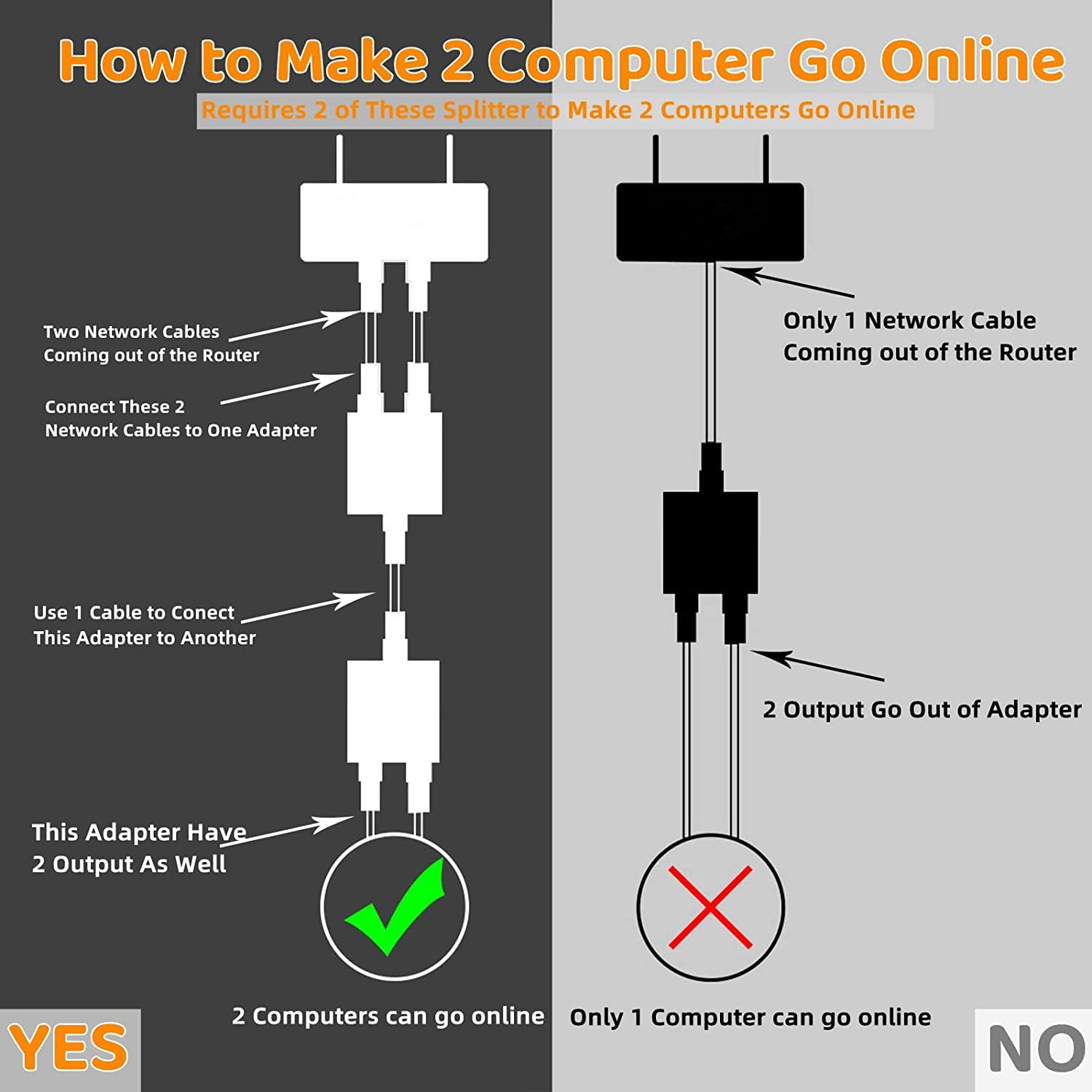 How to Make 2 Computer Go Online

Requires 2 of These Splitter to Make 2 Computers Go Online

Two Network Cables Coming out of the Router

Connect These 2 Network Cables to One Adapter

Use 1 Cable to Conect This Adapter to Another

This Adapter Have 2 Output As Well

2 Computers can go online

YES

Only 1 Network Cable Coming out of the Router

2 Output Go Out of Adapter

Only 1 Computer can go online

NO