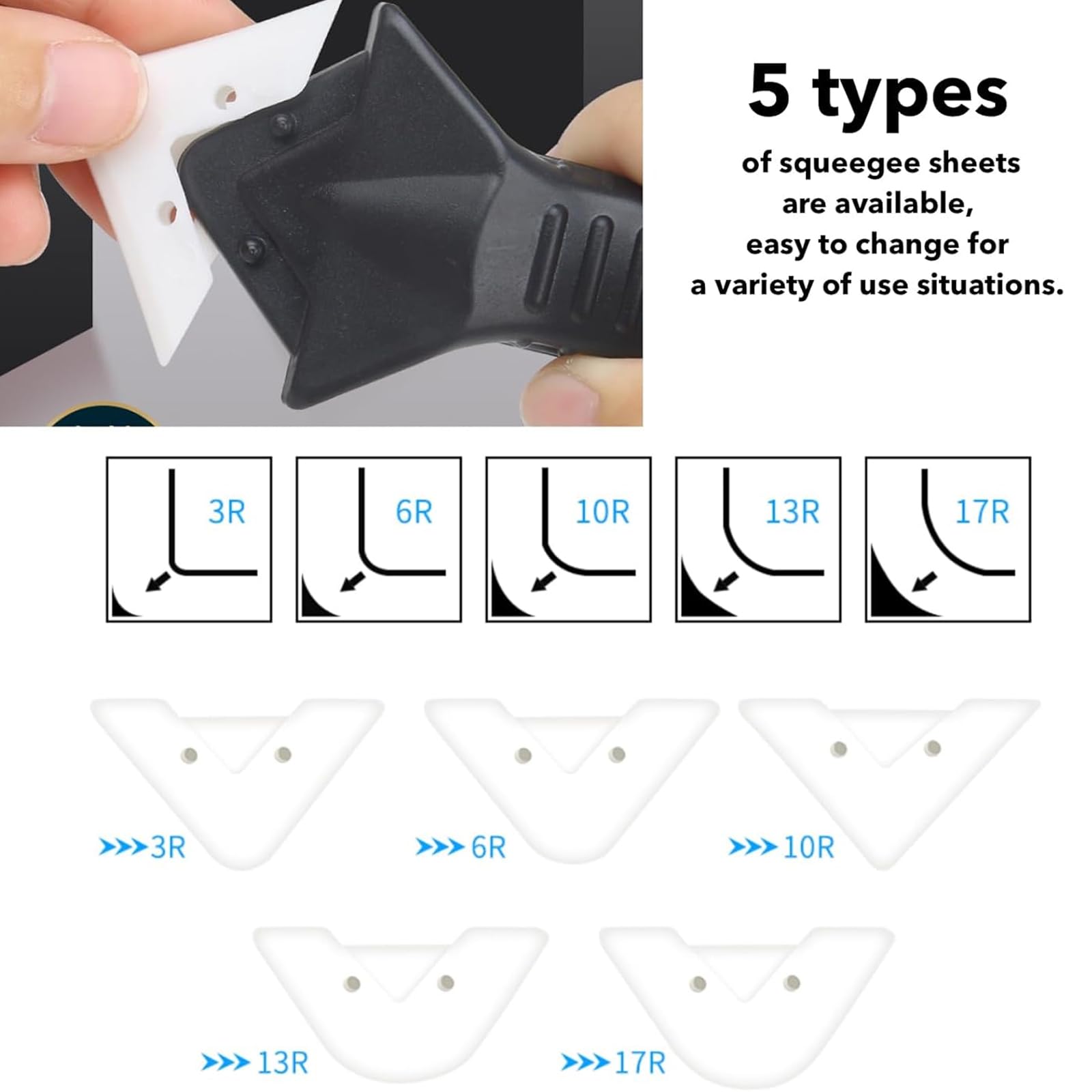 5 types
of squeegee sheets are available, easy to change for a variety of use situations.

3R

6R

10R

13R

17R

>>>3R

>>>6R

>>>10R

>>>13R

>>>17R