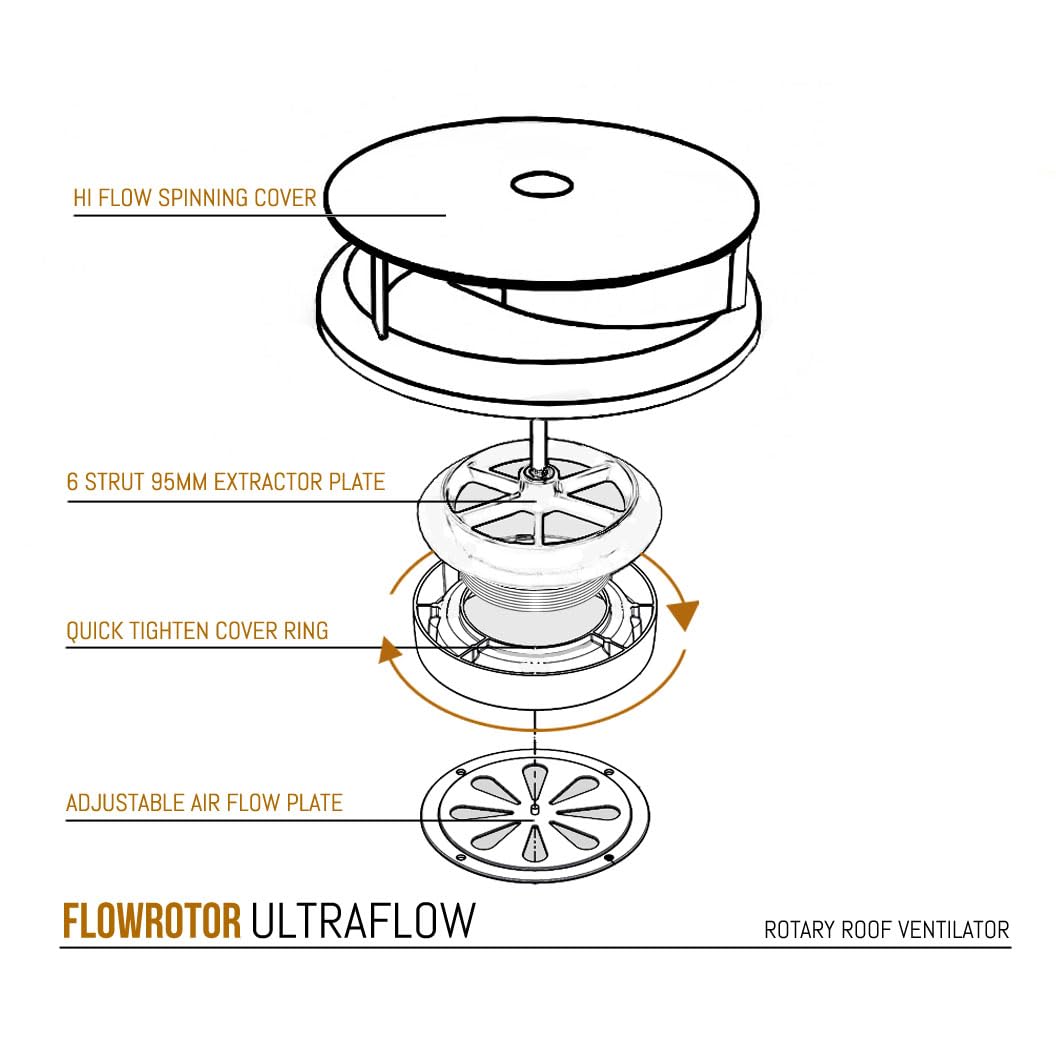 HI FLOW SPINNING COVER

6 STRUT 95MM EXTRACTOR PLATE

QUICK TIGHTEN COVER RING

ADJUSTABLE AIR FLOW PLATE

FLOWROTOR ULTRAFLOW

ROTARY ROOF VENTILATOR