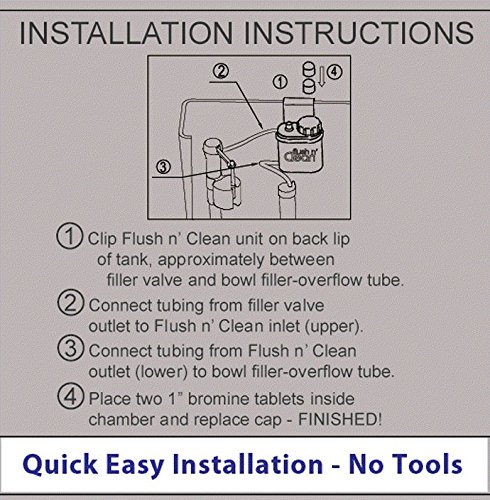 INSTALLATION INSTRUCTIONS

② ① ④ ③

flush n' clean

① Clip Flush n' Clean unit on back lip of tank, approximately between filler valve and bowl filler-overflow tube.

② Connect tubing from filler valve outlet to Flush n' Clean inlet (upper).

③ Connect tubing from Flush n' Clean outlet (lower) to bowl filler-overflow tube.

④ Place two 1" bromine tablets inside chamber and replace cap - FINISHED!

Quick Easy Installation - No Tools