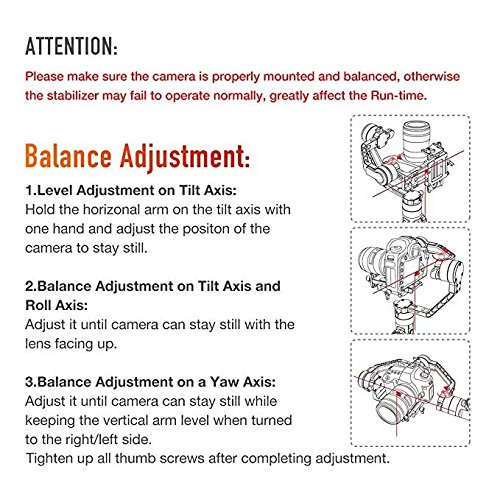 ATTENTION:

Please make sure the camera is properly mounted and balanced, otherwise the stabilizer may fail to operate normally, greatly affect the Run-time.

Balance Adjustment:

1.Level Adjustment on Tilt Axis:
Hold the horizonal arm on the tilt axis with one hand and adjust the positon of the camera to stay still.

2.Balance Adjustment on Tilt Axis and Roll Axis:
Adjust it until camera can stay still with the lens facing up.

3.Balance Adjustment on a Yaw Axis:
Adjust it until camera can stay still while keeping the vertical arm level when turned to the right/left side.
Tighten up all thumb screws after completing adjustment.