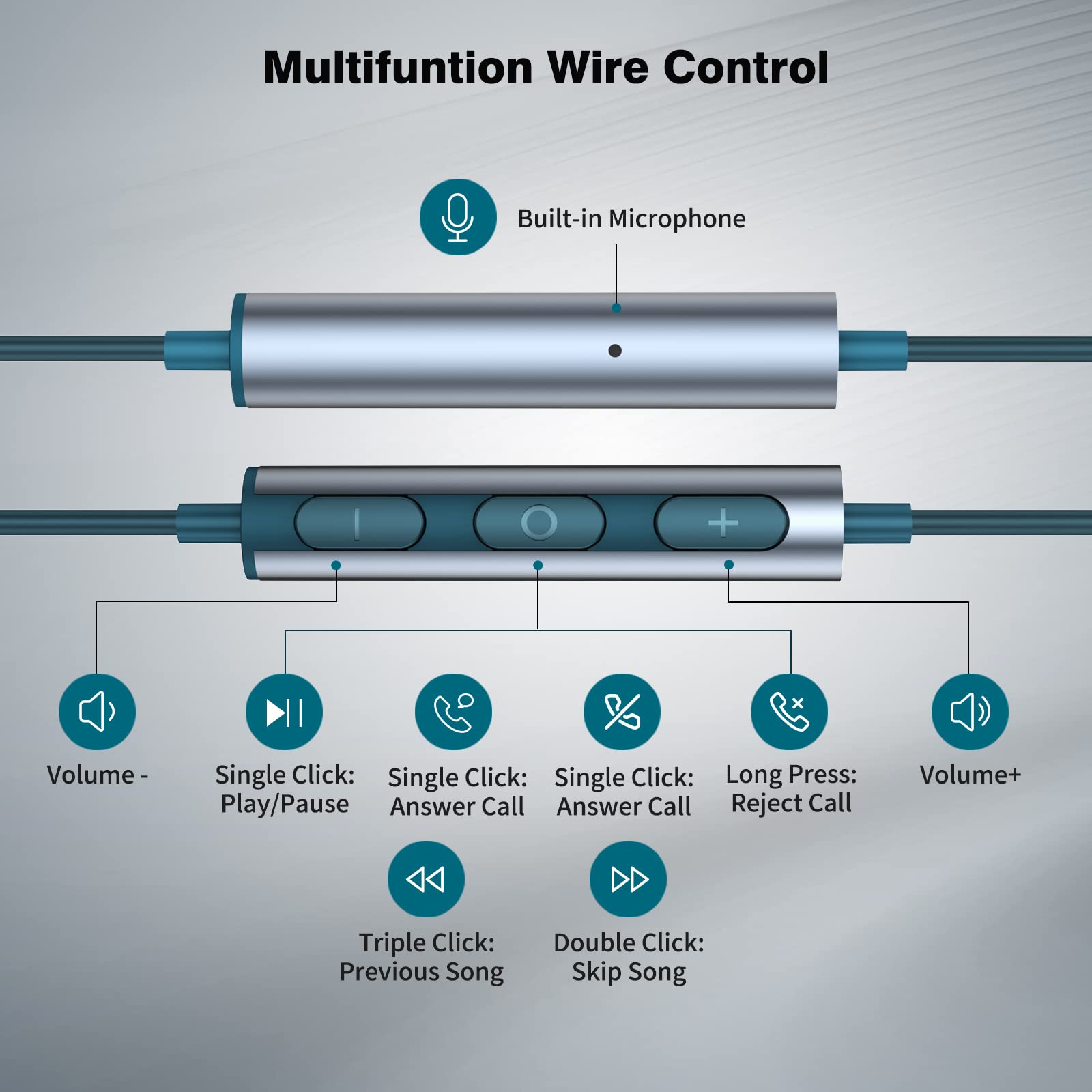 Multifuntion Wire Control

Built-in Microphone

Volume -

Single Click: Play/Pause

Single Click: Answer Call

Single Click: Answer Call

Long Press: Reject Call

Volume+

Triple Click: Previous Song

Double Click: Skip Song