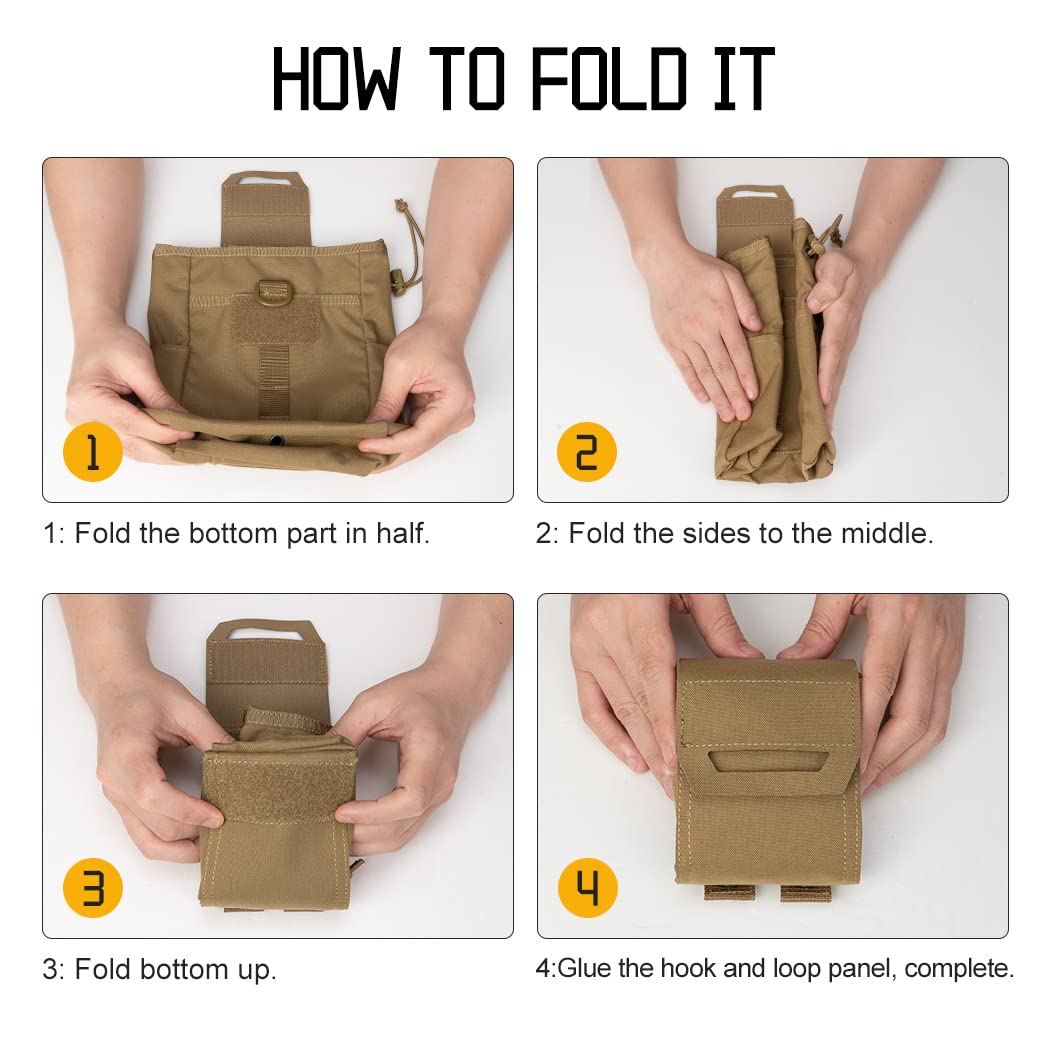 HOW TO FOLD IT

1

1: Fold the bottom part in half.

2

2: Fold the sides to the middle.

3

3: Fold bottom up.

4

4:Glue the hook and loop panel, complete.