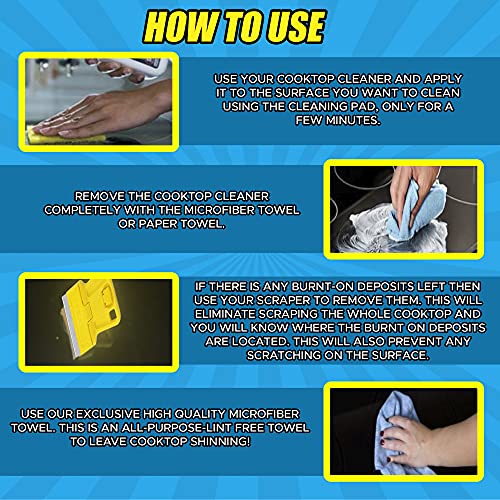 HOW TO USE

USE YOUR COOKTOP CLEANER AND APPLY IT TO THE SURFACE YOU WANT TO CLEAN USING THE CLEANING PAD, ONLY FOR A FEW MINUTES.

REMOVE THE COOKTOP CLEANER COMPLETELY WITH THE MICROFIBER TOWEL OR PAPER TOWEL.

IF THERE IS ANY BURNT-ON DEPOSITS LEFT THEN USE YOUR SCRAPER TO REMOVE THEM. THIS WILL ELIMINATE SCRAPING THE WHOLE COOKTOP AND YOU WILL KNOW WHERE THE BURNT ON DEPOSITS ARE LOCATED. THIS WILL ALSO PREVENT ANY SCRATCHING ON THE SURFACE.

USE OUR EXCLUSIVE HIGH QUALITY MICROFIBER TOWEL. THIS IS AN ALL-PURPOSE-LINT FREE TOWEL TO LEAVE COOKTOP SHINNING!