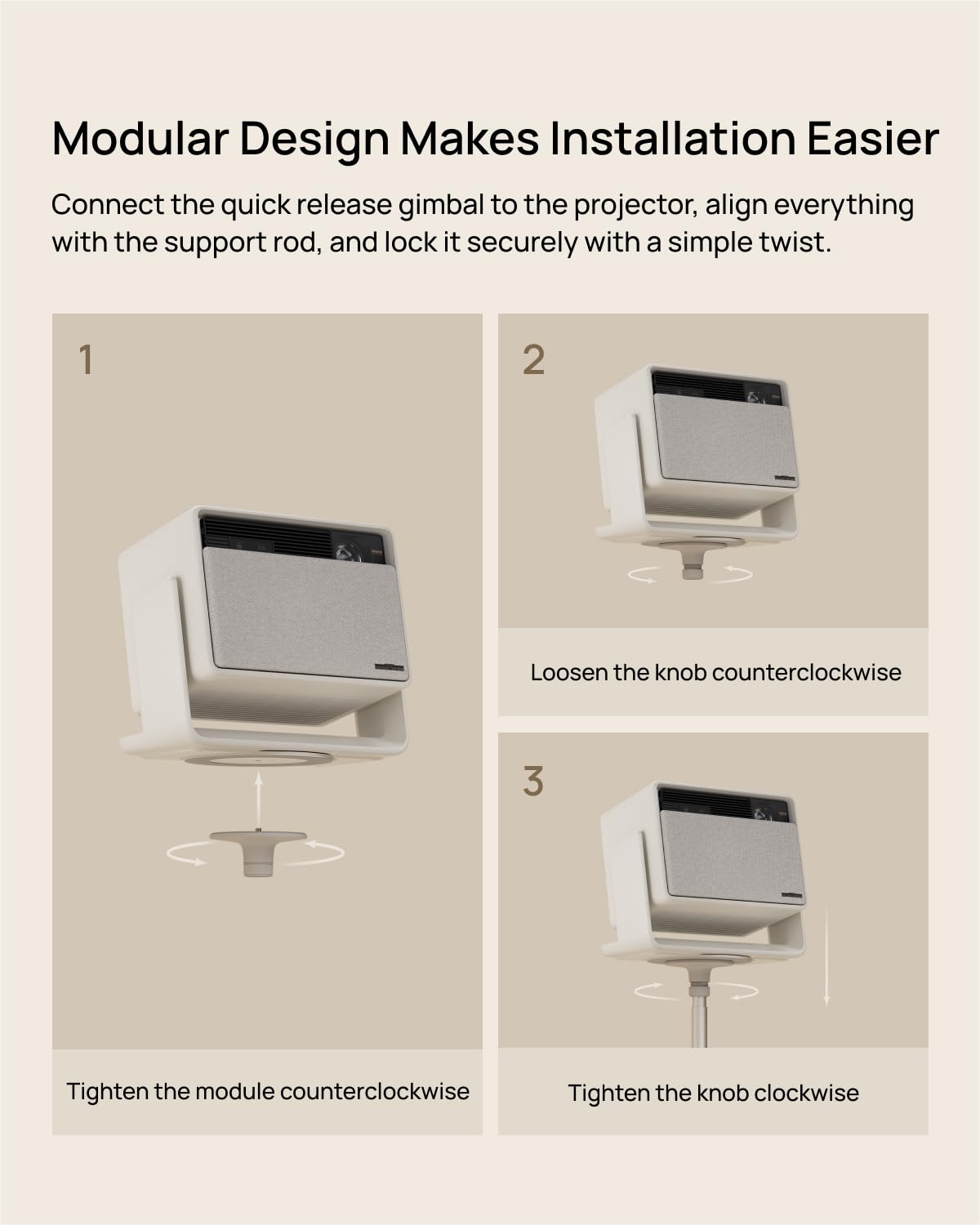 Modular Design Makes Installation Easier

Connect the quick release gimbal to the projector, align everything with the support rod, and lock it securely with a simple twist.

1

Tighten the module counterclockwise

2

Loosen the knob counterclockwise

3

Tighten the knob clockwise