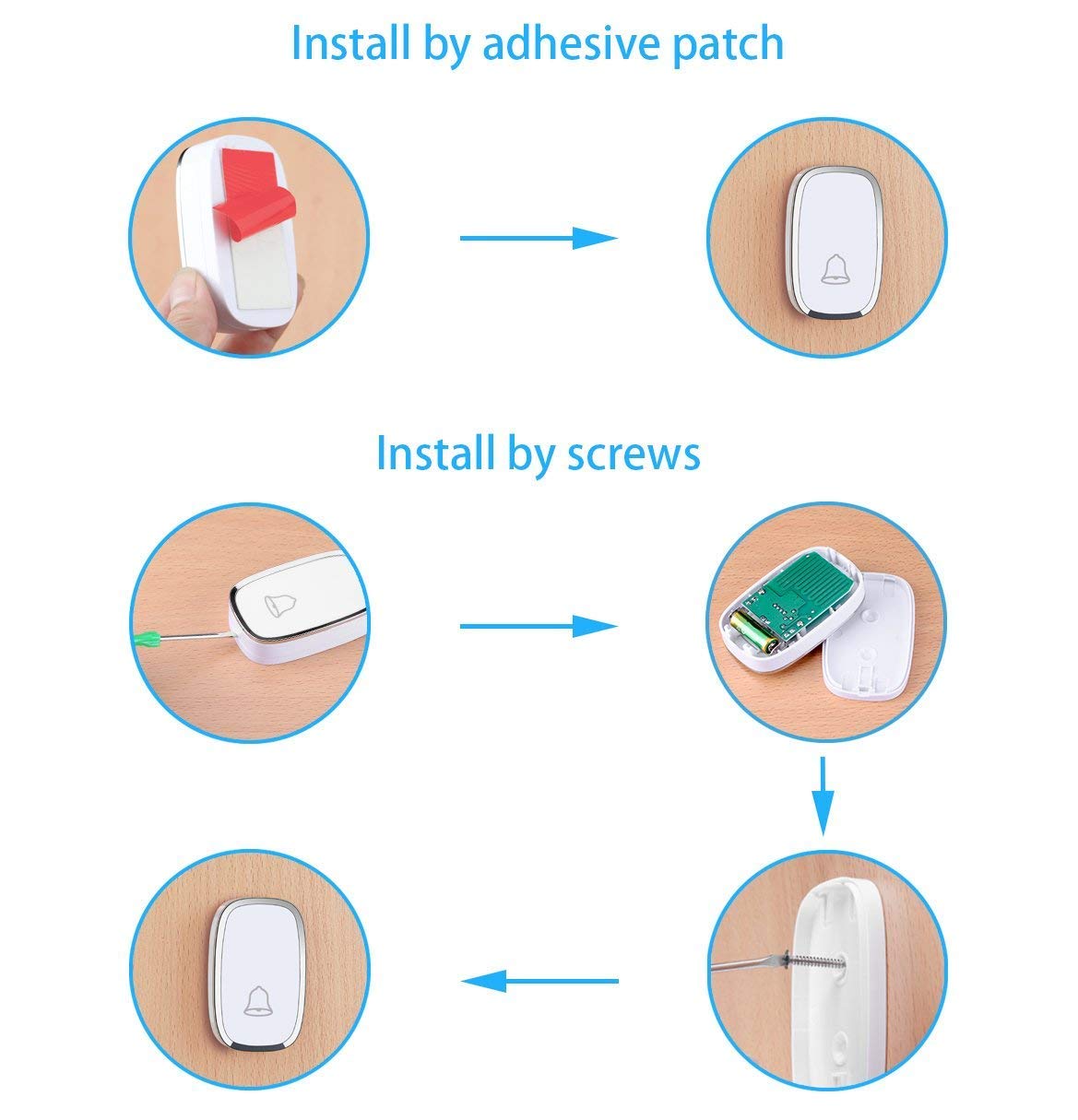 Install by adhesive patch

Install by screws