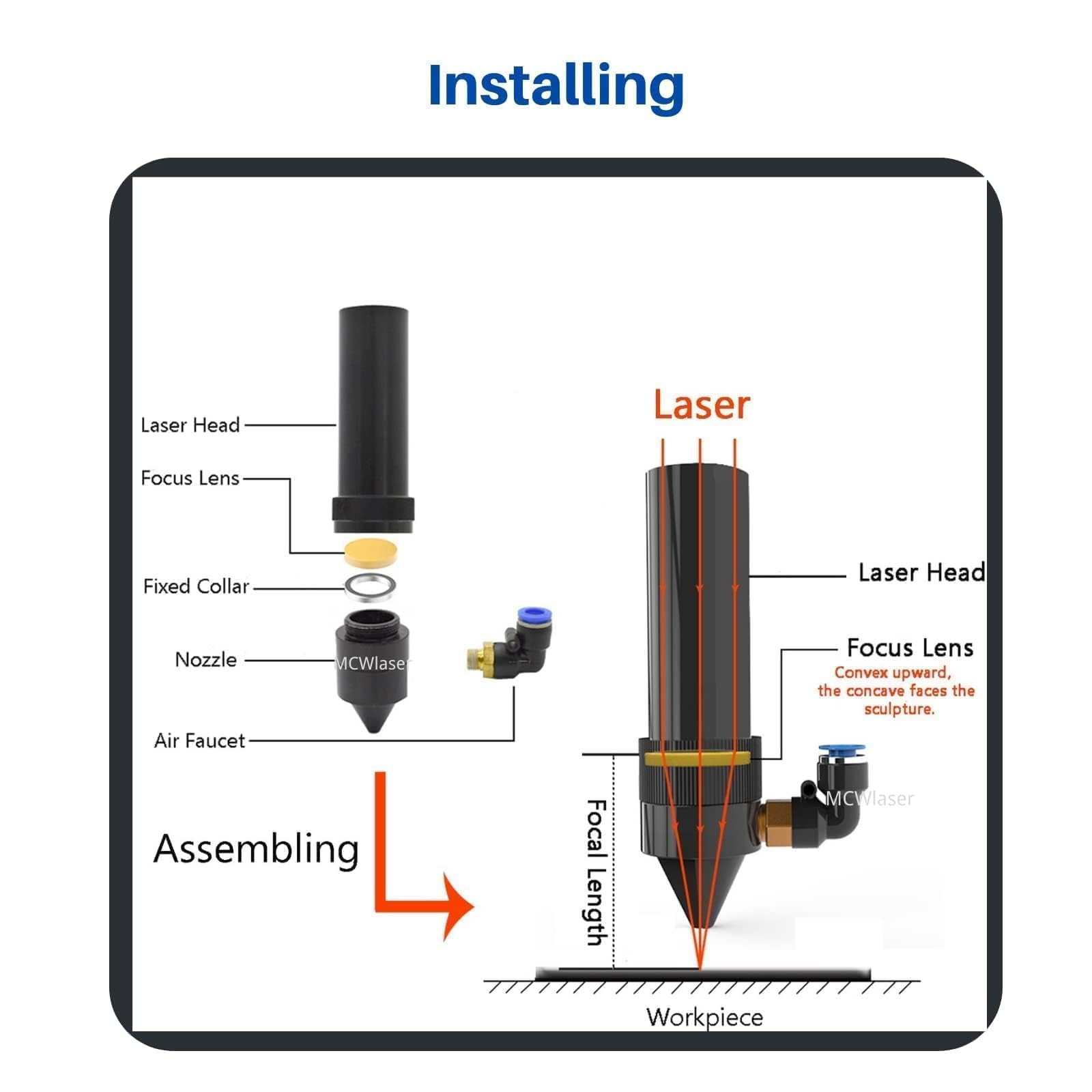 Installing

Laser Head
Focus Lens
Fixed Collar
Nozzle
MCWlaser
Air Faucet

Assembling

Laser

Laser Head

Focus Lens
Convex upward, the concave faces the sculpture.

MCWlaser

Focal Length

Workpiece