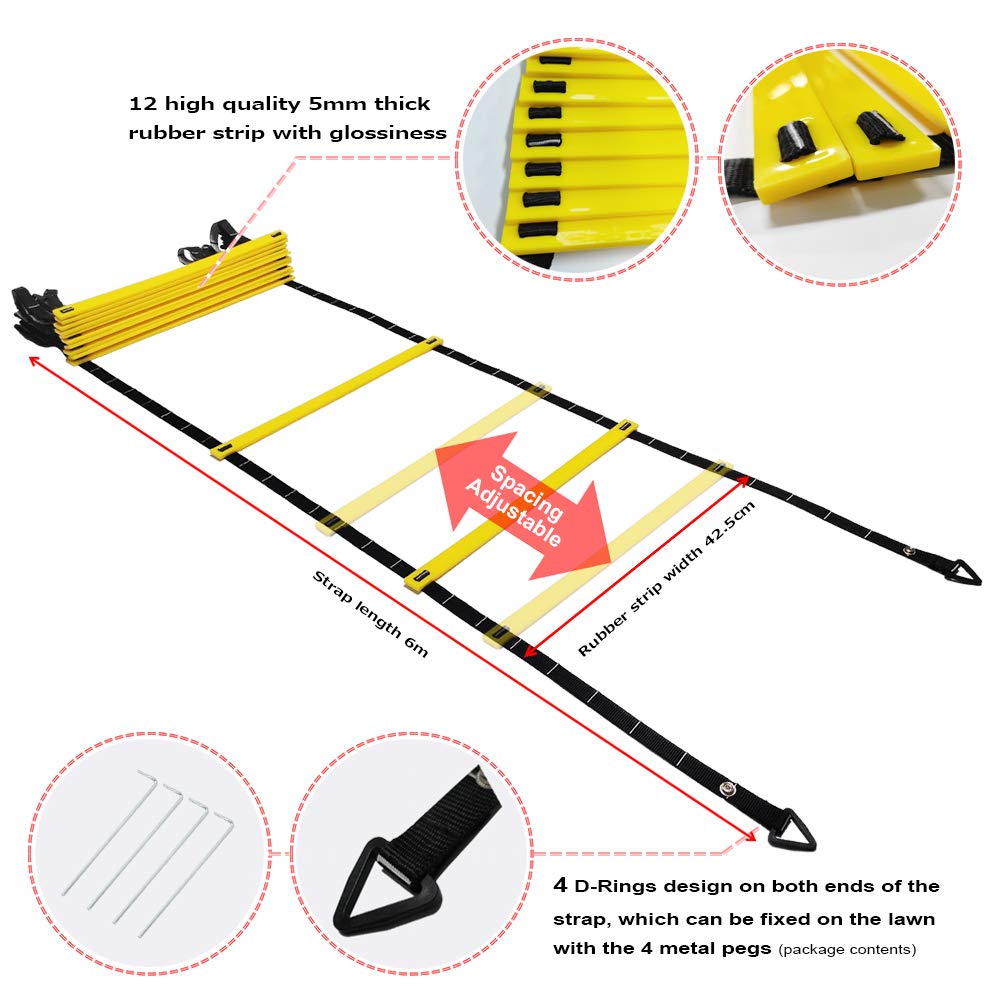 12 high quality 5mm thick rubber strip with glossiness

Spacing Adjustable

Strap length 6m

Rubber strip width 42.5cm

4 D-Rings design on both ends of the strap, which can be fixed on the lawn with the 4 metal pegs (package contents)