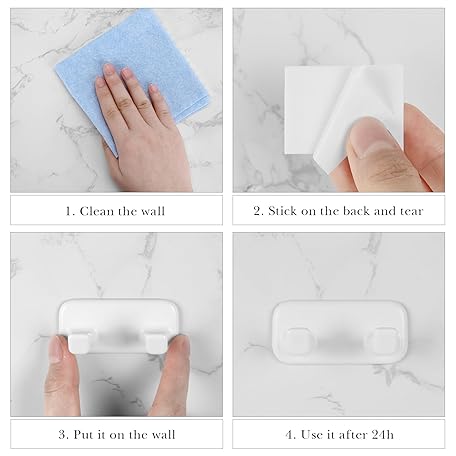 1. Clean the wall

2. Stick on the back and tear

3. Put it on the wall

4. Use it after 24h