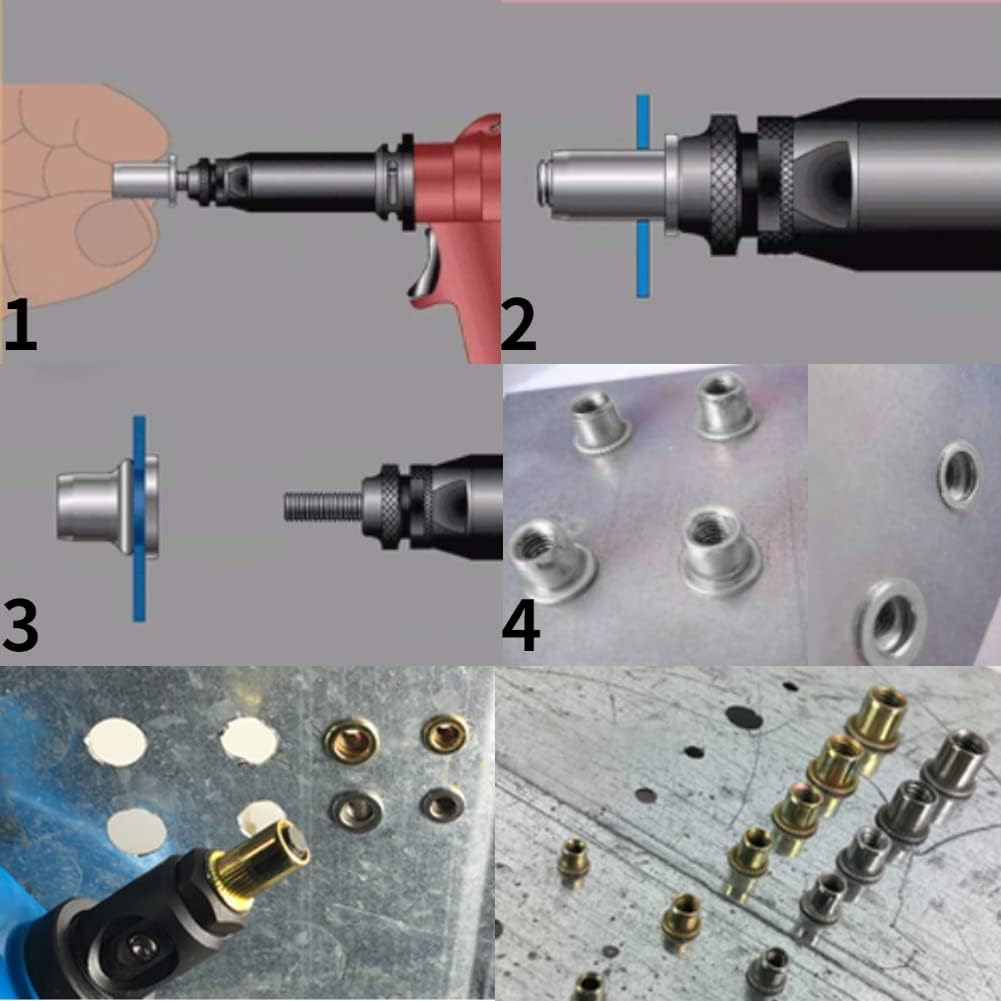 1

2

3

4