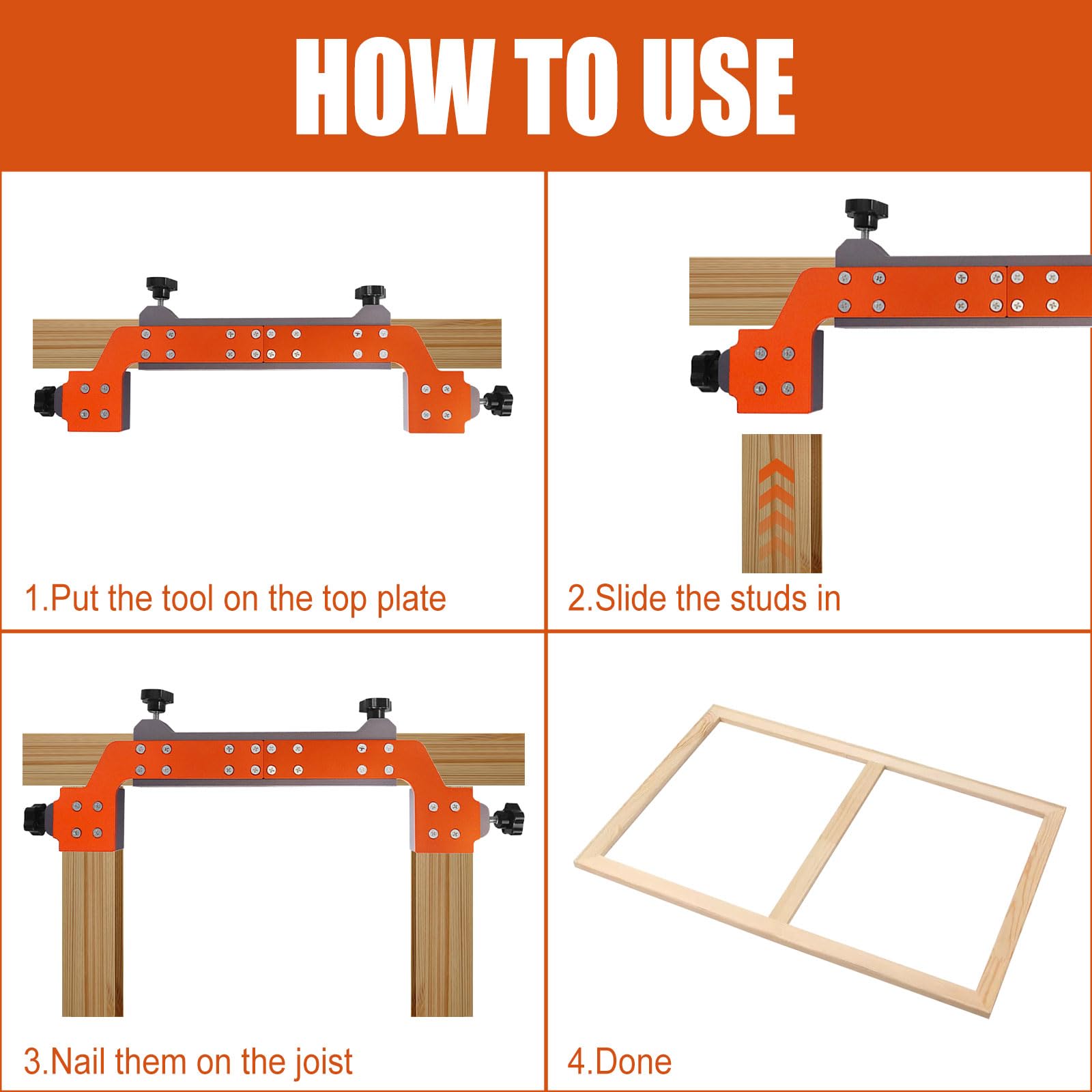 HOW TO USE

1.Put the tool on the top plate

2.Slide the studs in

3.Nail them on the joist

4.Done