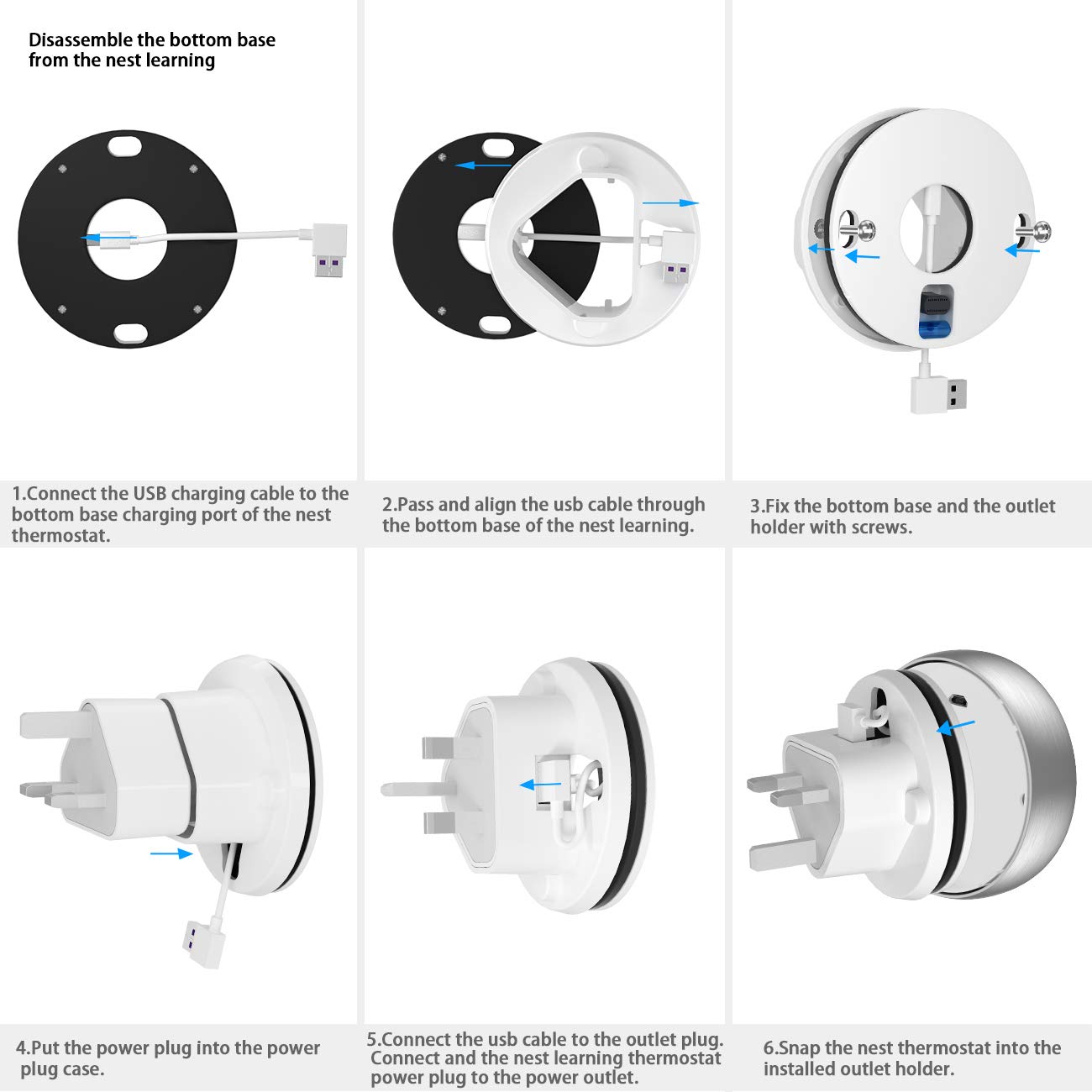 Disassemble the bottom base from the nest learning

1.Connect the USB charging cable to the bottom base charging port of the nest thermostat.

2.Pass and align the usb cable through the bottom base of the nest learning.

3.Fix the bottom base and the outlet holder with screws.

4.Put the power plug into the power plug case.

5.Connect the usb cable to the outlet plug. Connect and the nest learning thermostat power plug to the power outlet.

6.Snap the nest thermostat into the installed outlet holder.