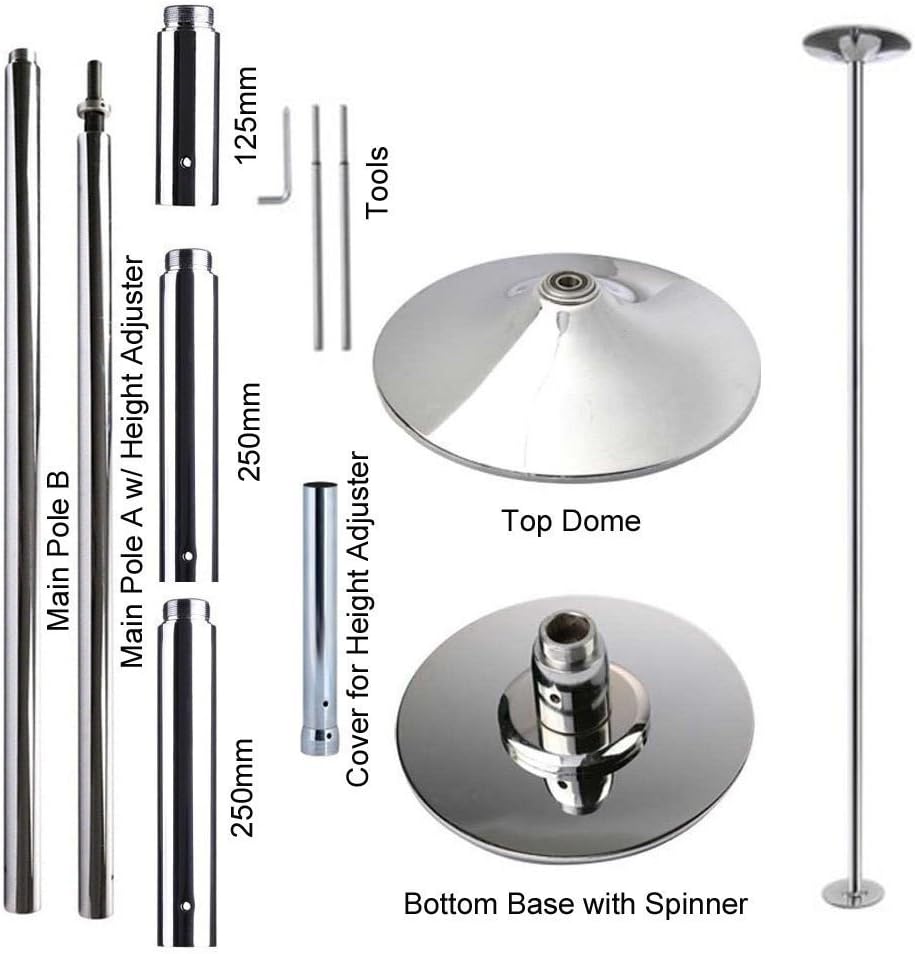 Main Pole B

Main Pole A w/ Height Adjuster

125mm

250mm

250mm

Tools

Cover for Height Adjuster

Top Dome

Bottom Base with Spinner