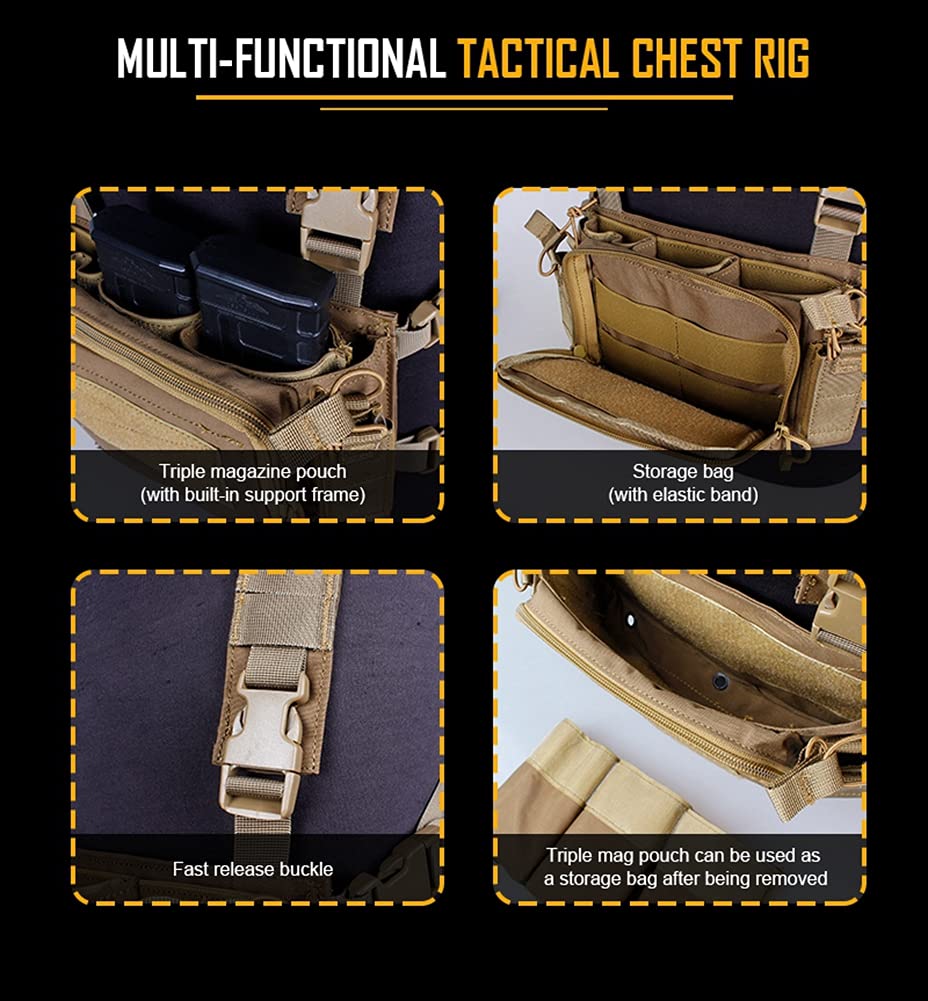 MULTI-FUNCTIONAL TACTICAL CHEST RIG

Triple magazine pouch
(with built-in support frame)

Storage bag
(with elastic band)

Fast release buckle

Triple mag pouch can be used as a storage bag after being removed