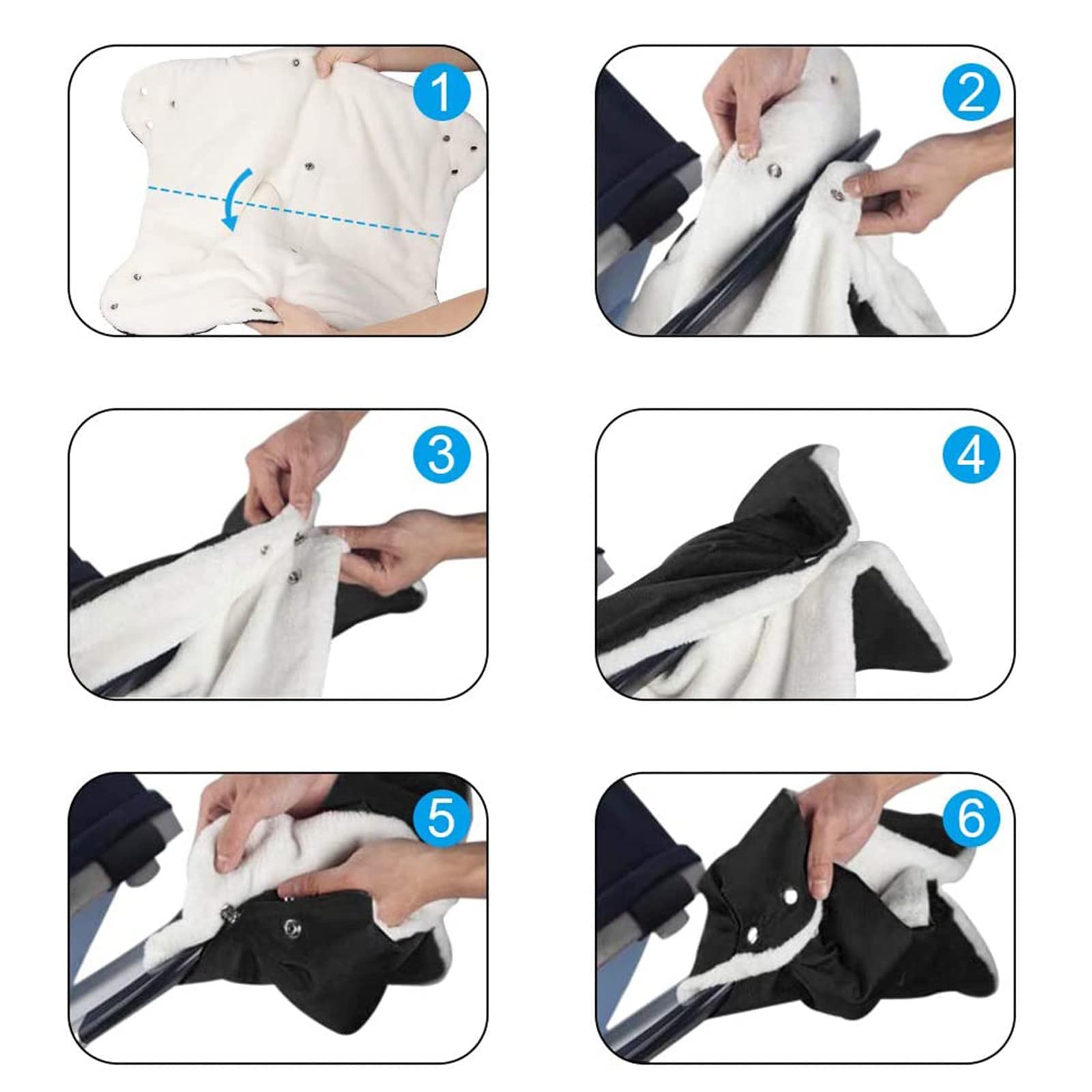 1

2

3

4

5

6