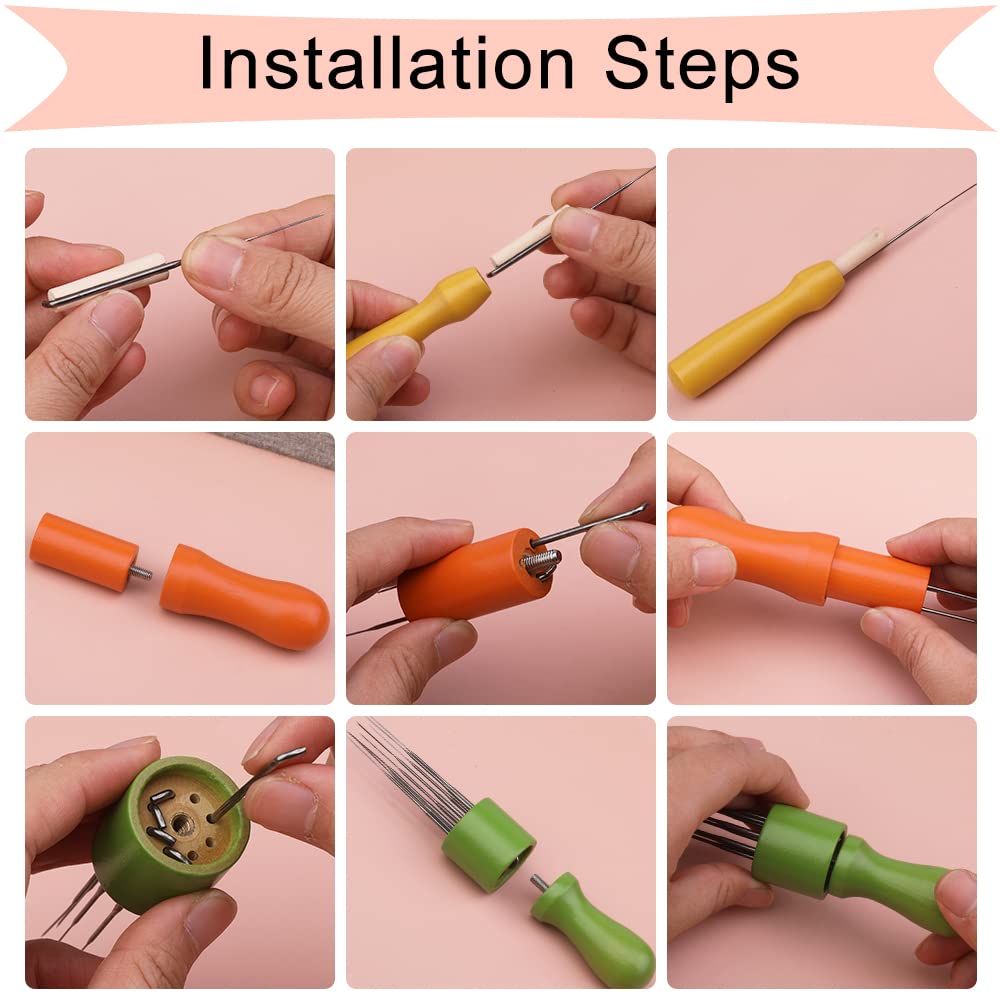 Installation Steps