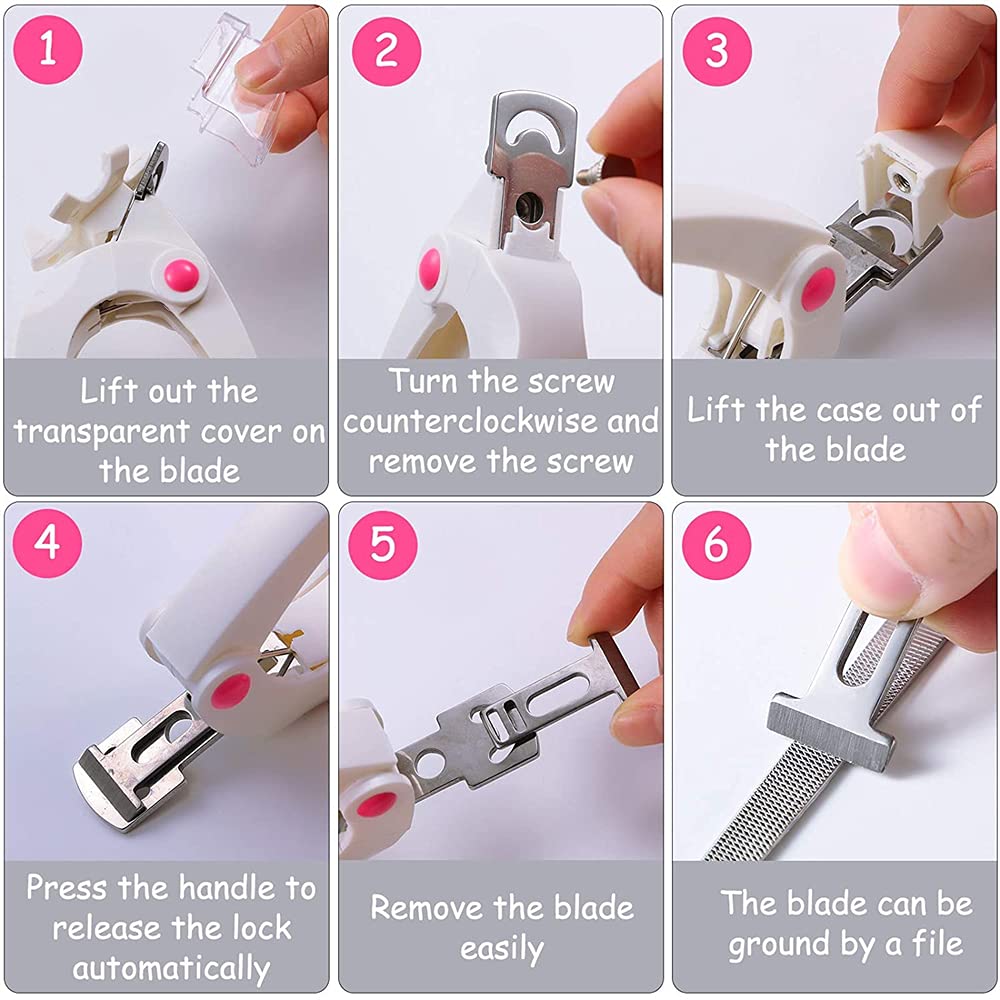 1
Lift out the transparent cover on the blade

2
Turn the screw counterclockwise and remove the screw

3
Lift the case out of the blade

4
Press the handle to release the lock automatically

5
Remove the blade easily

6
The blade can be ground by a file