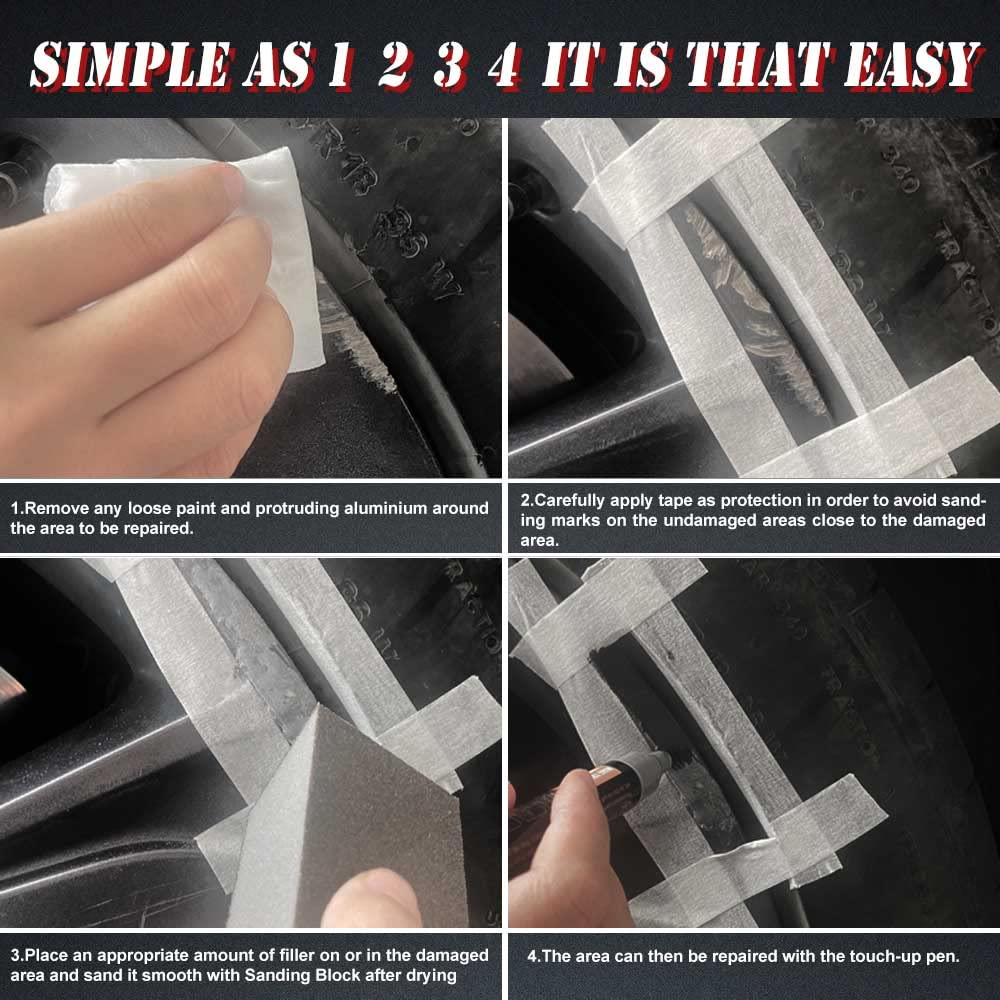 SIMPLE AS 1 2 3 4 IT IS THAT EASY

1.Remove any loose paint and protruding aluminium around the area to be repaired.

2.Carefully apply tape as protection in order to avoid sanding marks on the undamaged areas close to the damaged area.

3.Place an appropriate amount of filler on or in the damaged area and sand it smooth with Sanding Block after drying

4.The area can then be repaired with the touch-up pen.