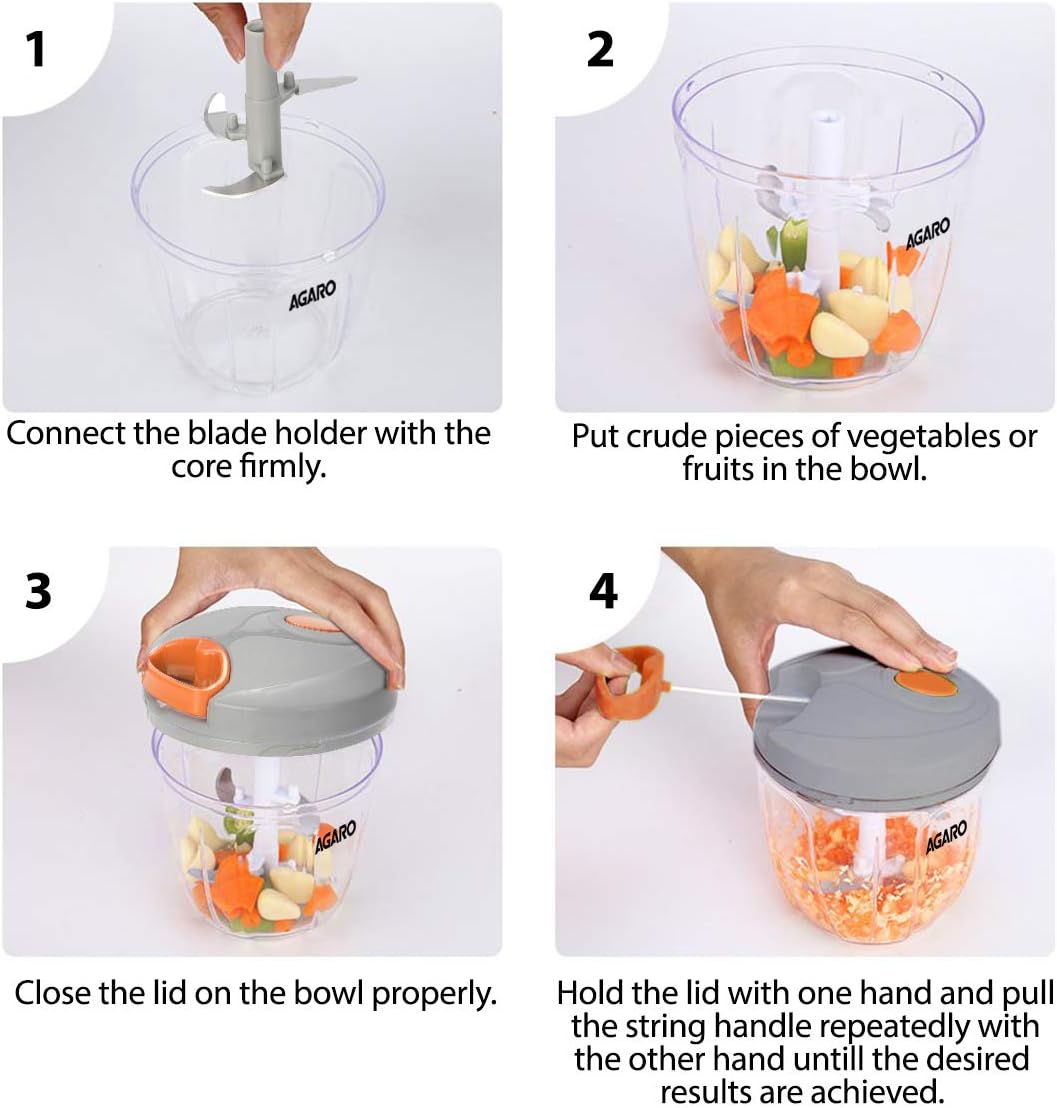 1

AGARO

Connect the blade holder with the core firmly.

2

AGARO

Put crude pieces of vegetables or fruits in the bowl.

3

AGARO

Close the lid on the bowl properly.

4

AGARO

Hold the lid with one hand and pull the string handle repeatedly with the other hand untill the desired results are achieved.