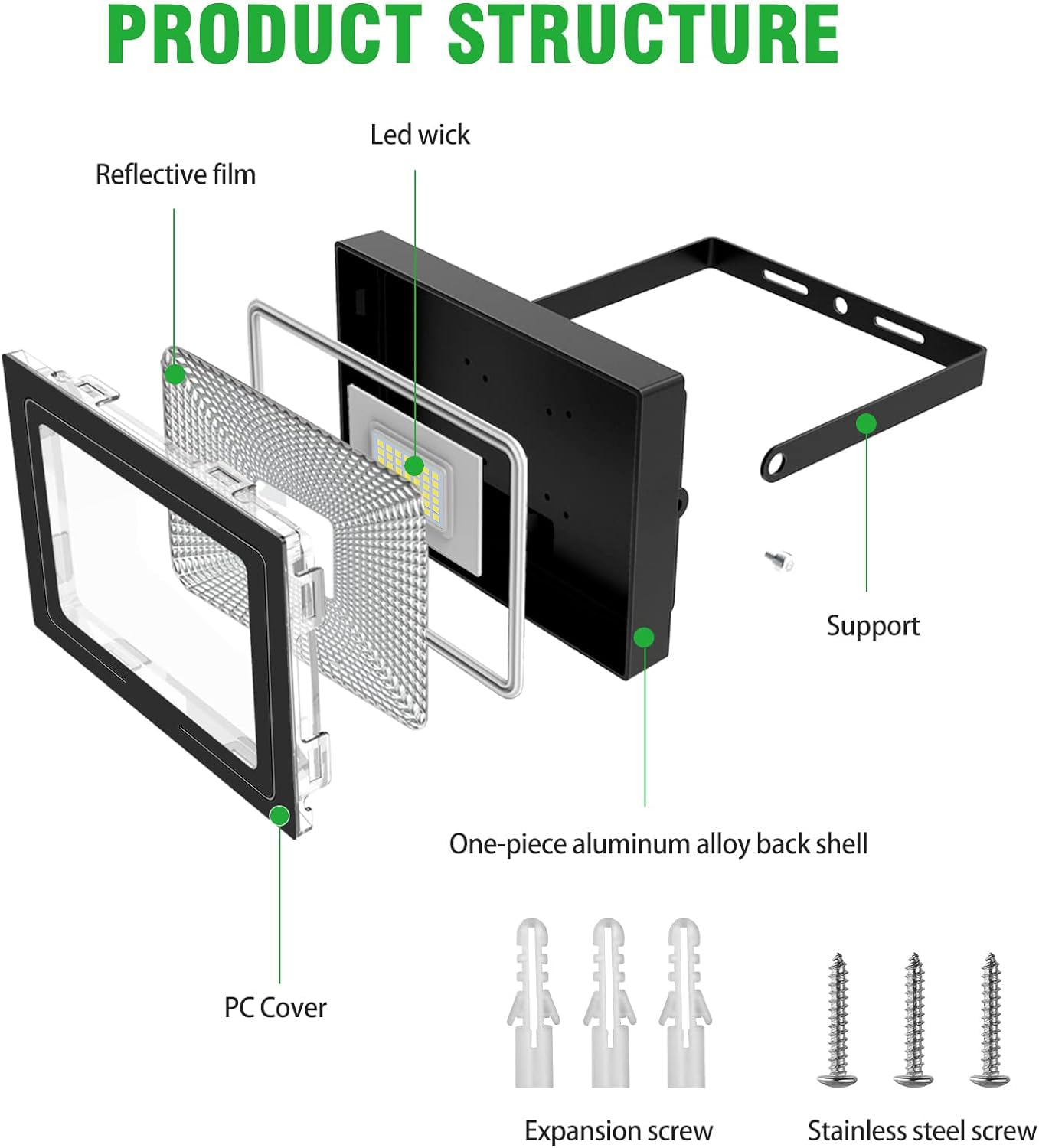 PRODUCT STRUCTURE

Led wick

Reflective film

Support

One-piece aluminum alloy back shell

PC Cover

Expansion screw

Stainless steel screw