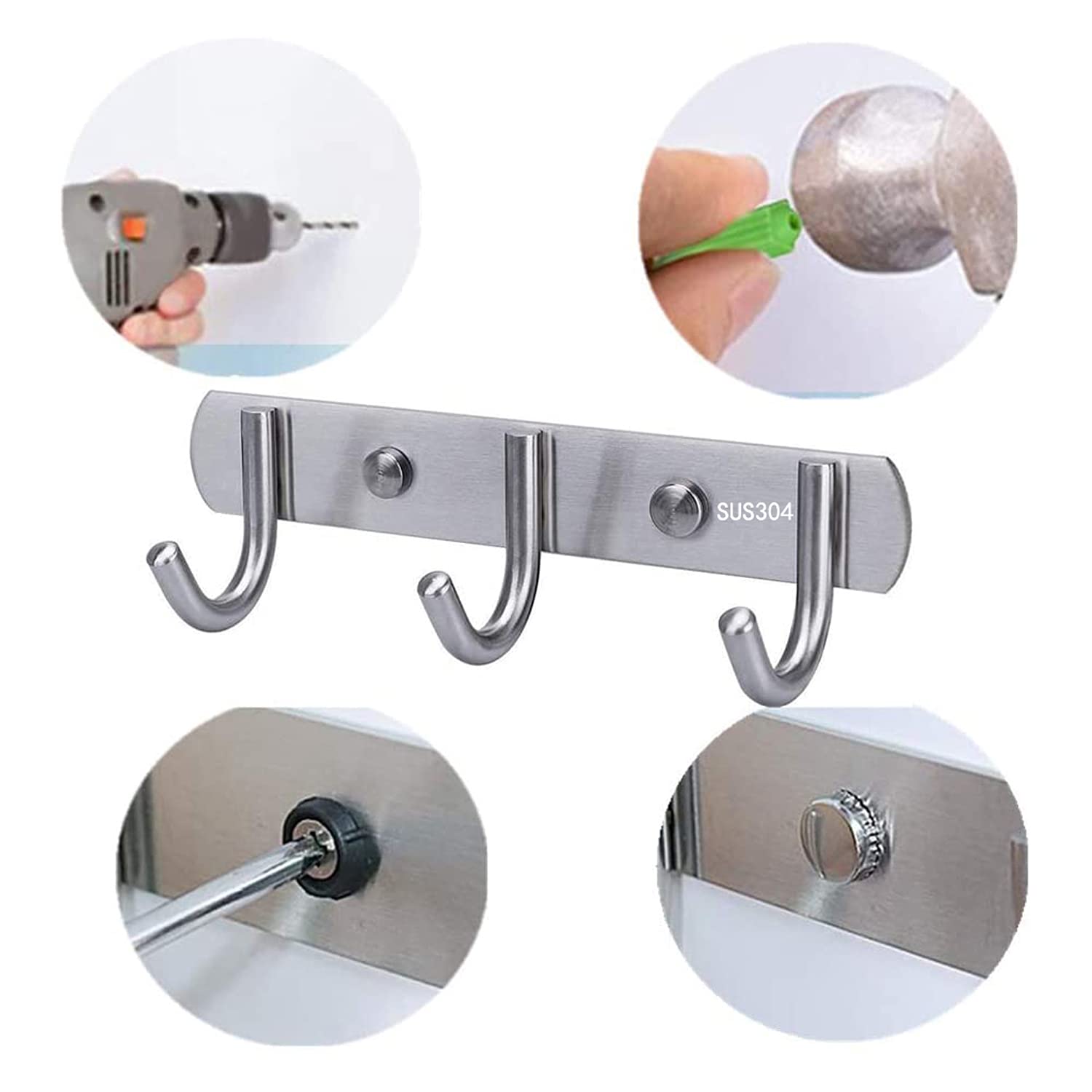 SUS304