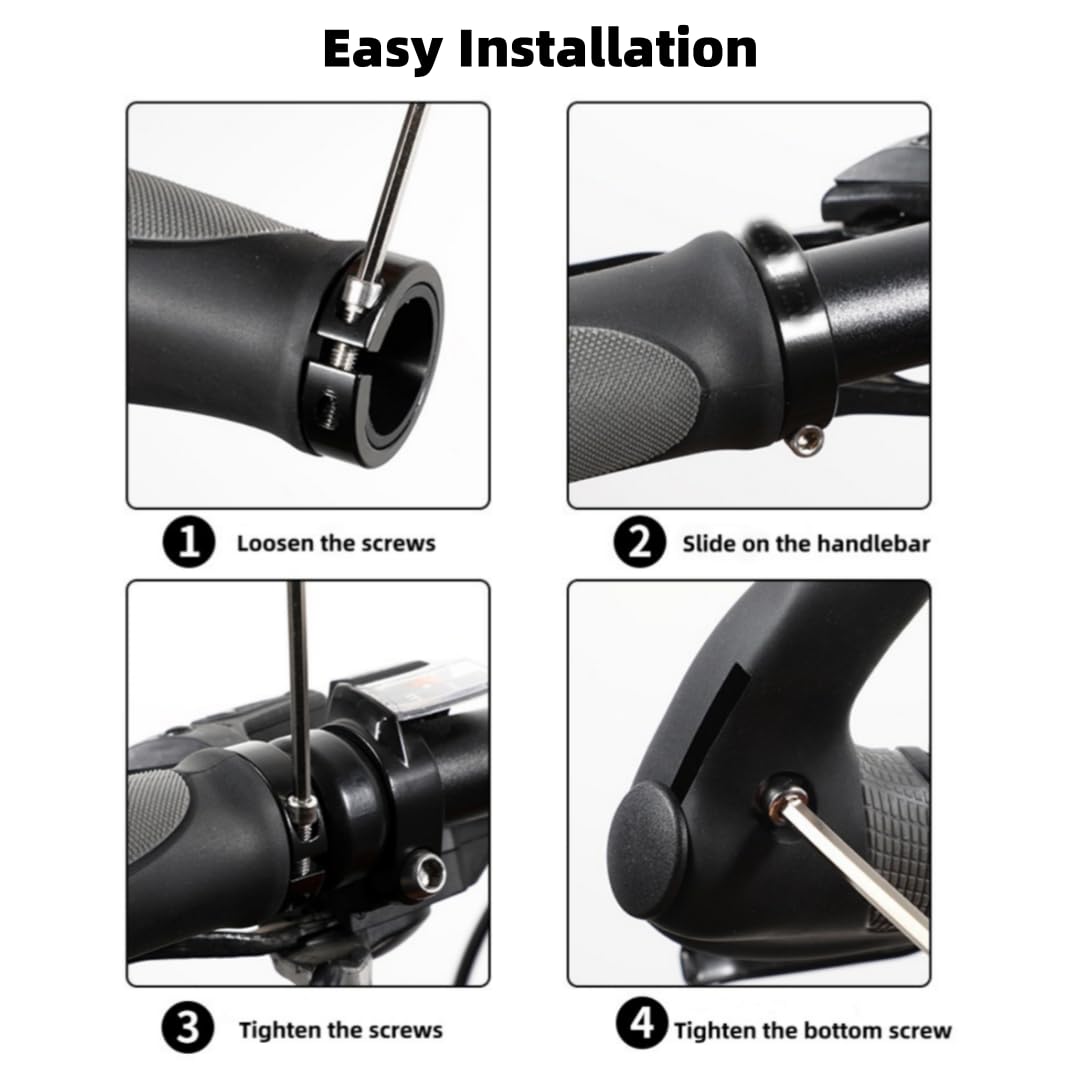 Easy Installation

1 Loosen the screws

2 Slide on the handlebar

3 Tighten the screws

4 Tighten the bottom screw