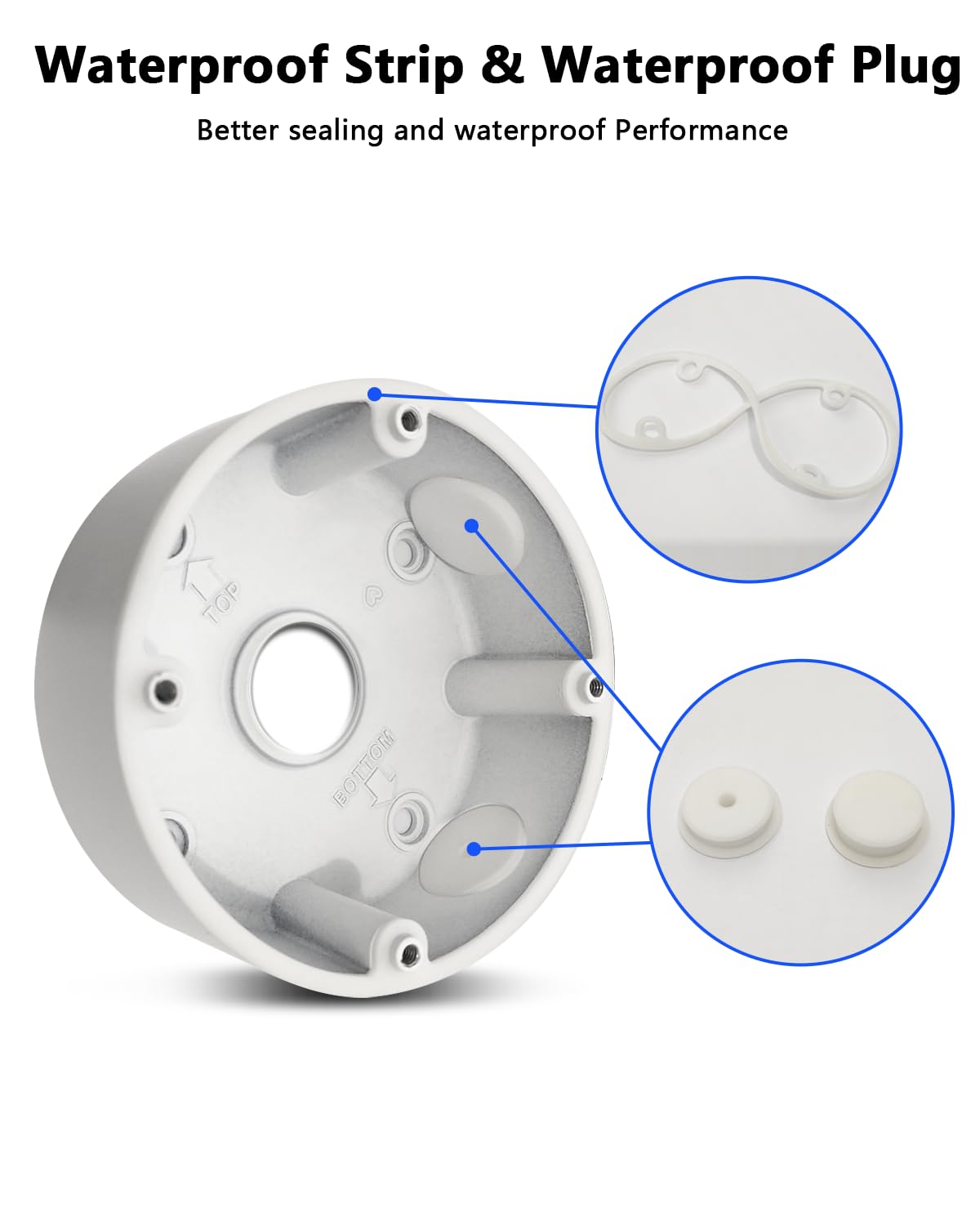 Waterproof Strip & Waterproof Plug

Better sealing and waterproof Performance

TOP

BOTTOM