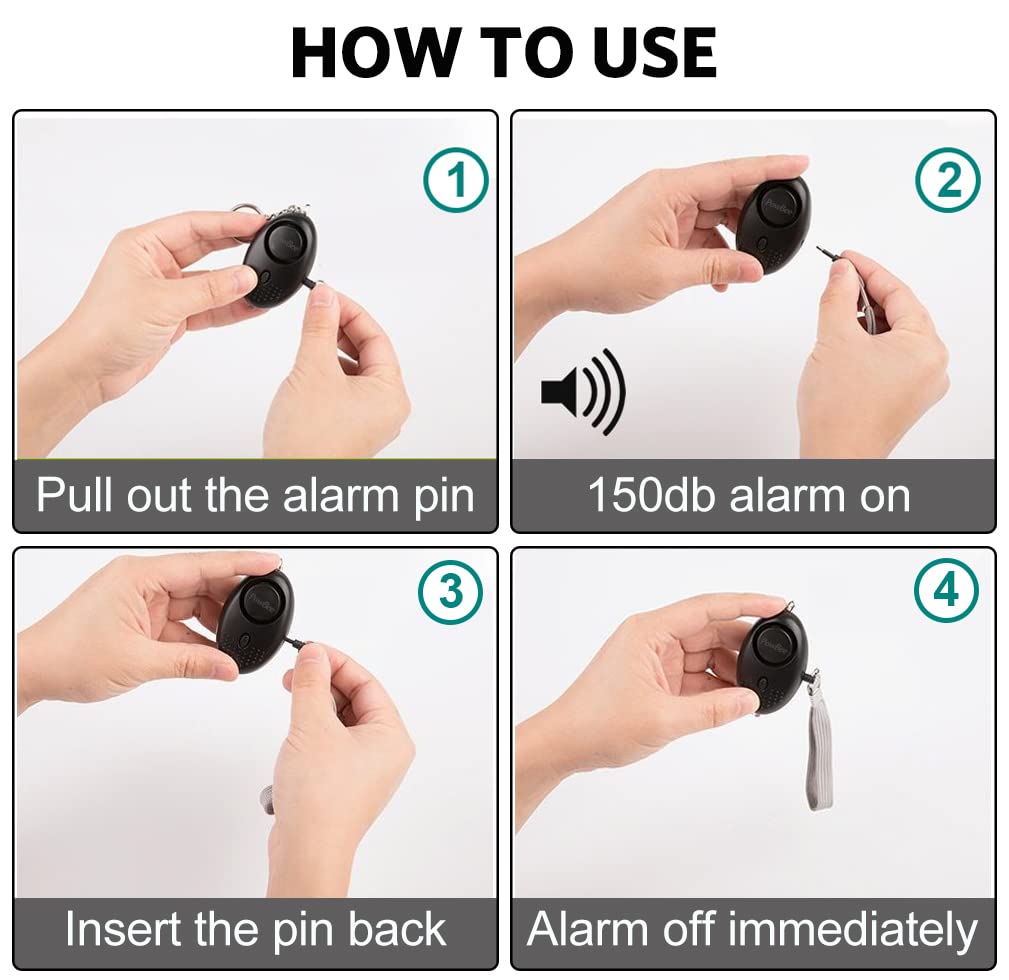 HOW TO USE

1

Pull out the alarm pin

2

150db alarm on

3

Insert the pin back

4

Alarm off immediately