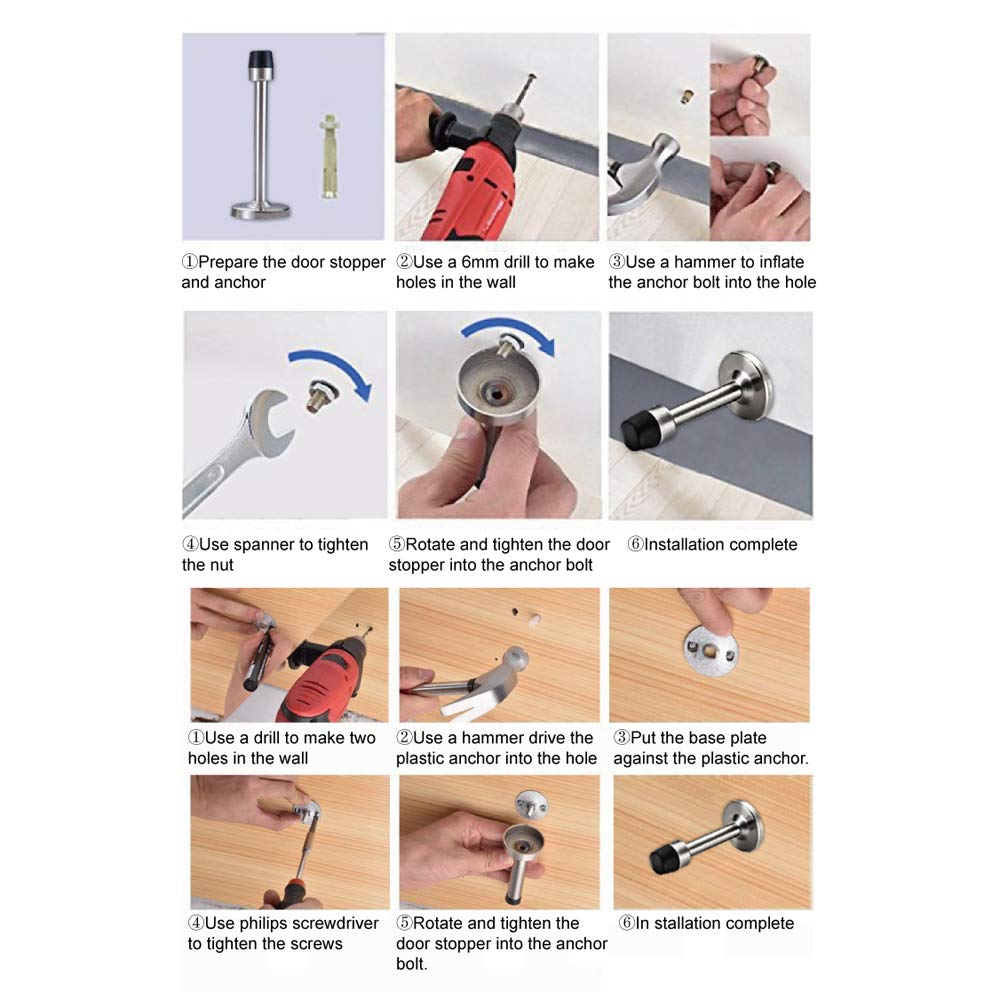 ①Prepare the door stopper and anchor

②Use a 6mm drill to make holes in the wall

③Use a hammer to inflate the anchor bolt into the hole

④Use spanner to tighten the nut

⑤Rotate and tighten the door stopper into the anchor bolt

⑥Installation complete

①Use a drill to make two holes in the wall

②Use a hammer drive the plastic anchor into the hole

③Put the base plate against the plastic anchor.

④Use philips screwdriver to tighten the screws

⑤Rotate and tighten the door stopper into the anchor bolt.

⑥In stallation complete