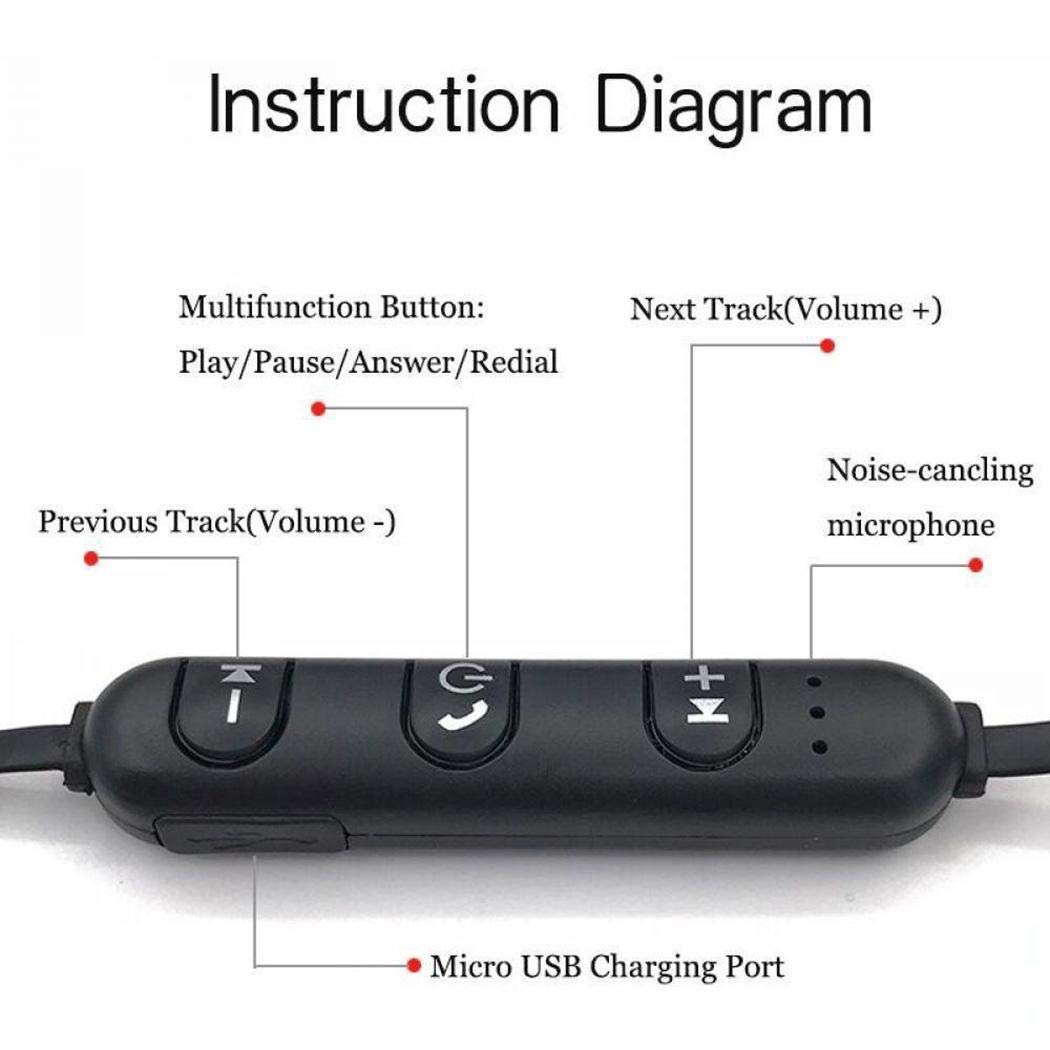 Instruction Diagram

Multifunction Button:
Play/Pause/Answer/Redial

Next Track(Volume +)

Noise-cancling microphone

Previous Track(Volume -)

Micro USB Charging Port