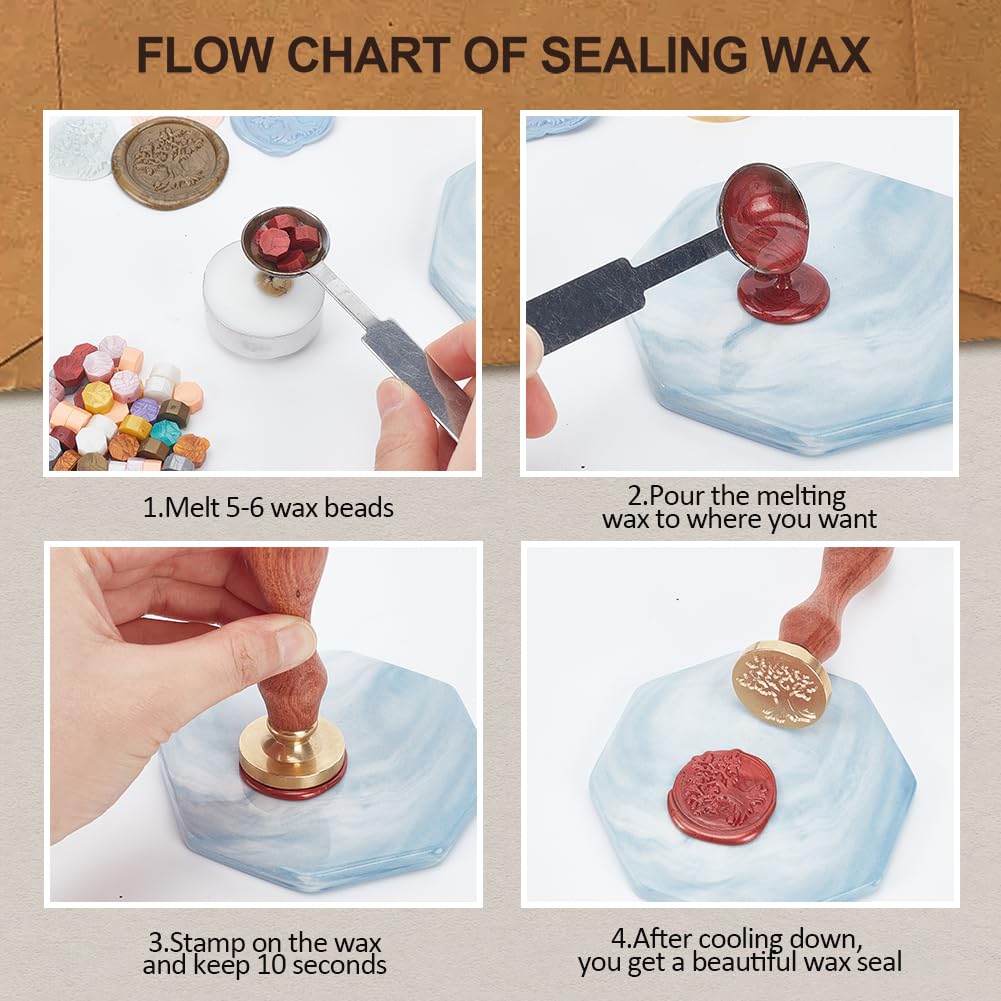 FLOW CHART OF SEALING WAX

1.Melt 5-6 wax beads

2.Pour the melting wax to where you want

3.Stamp on the wax and keep 10 seconds

4.After cooling down, you get a beautiful wax seal