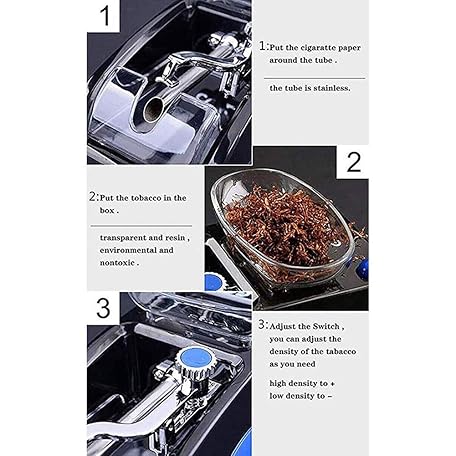 1

1:Put the cigaratte paper around the tube .

the tube is stainless.

2

2:Put the tobacco in the box .

transparent and resin , environmental and nontoxic .

3

3:Adjust the Switch , you can adjust the density of the tabacco as you need

high density to +
low density to −