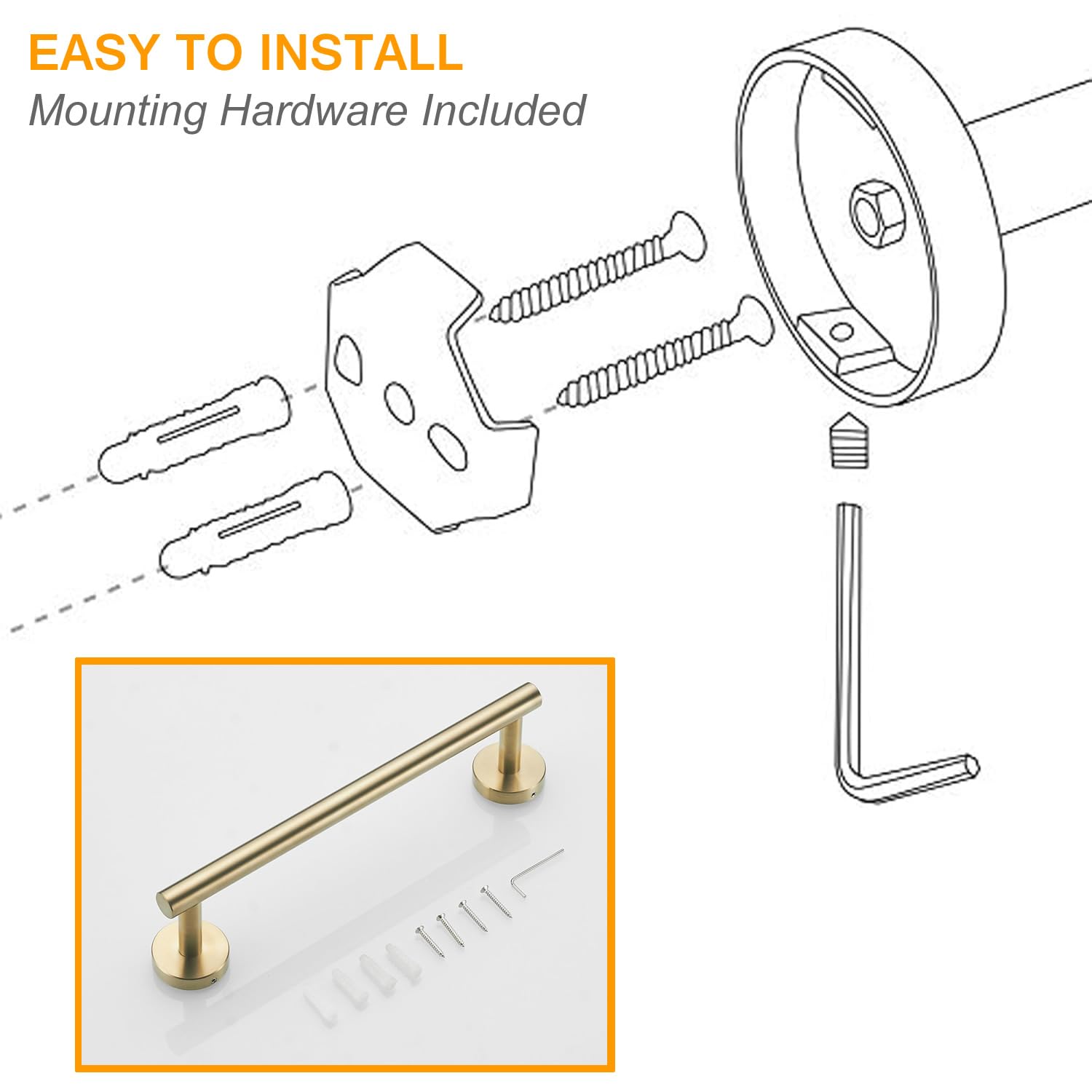 EASY TO INSTALL
Mounting Hardware Included