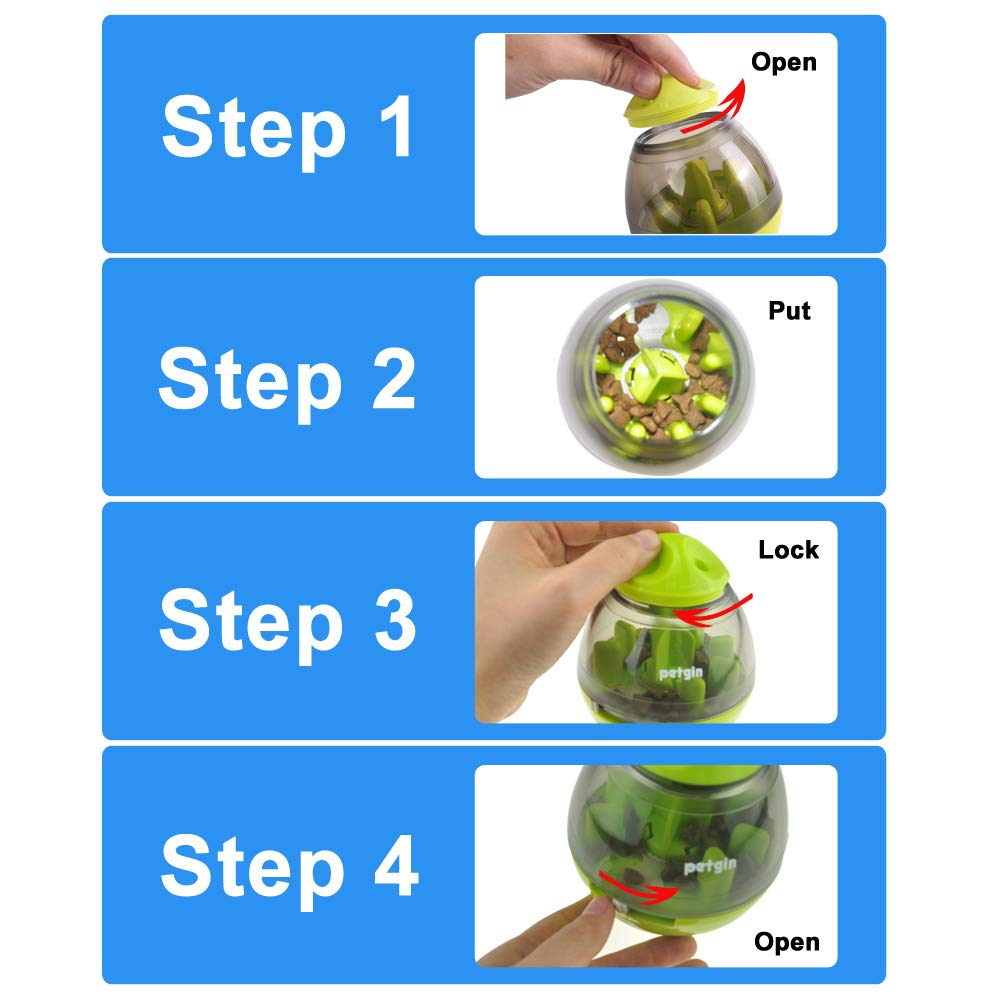 Step 1

Open

Step 2

Put

Step 3

Lock

petgin

Step 4

petgin

Open