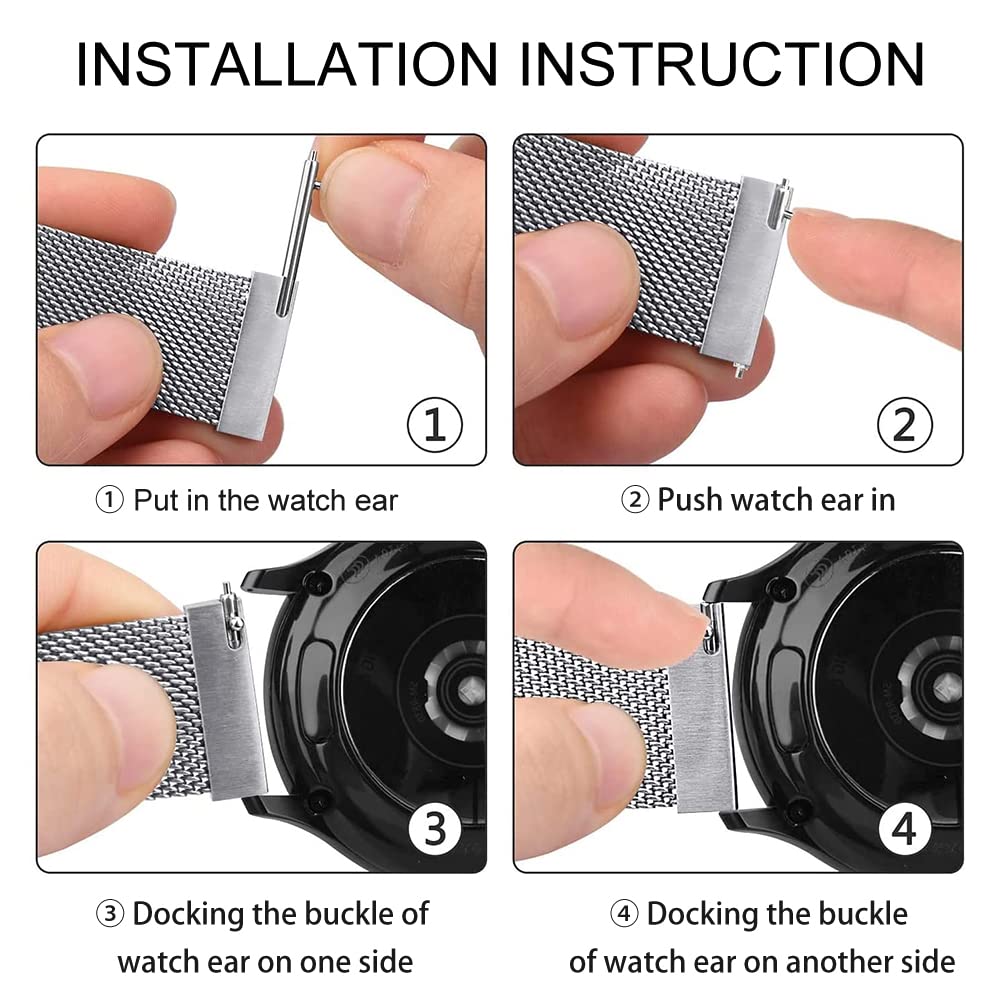 INSTALLATION INSTRUCTION

①

①  Put in the watch ear

②

② Push watch ear in

③

③ Docking the buckle of watch ear on one side

④

④ Docking the buckle of watch ear on another side