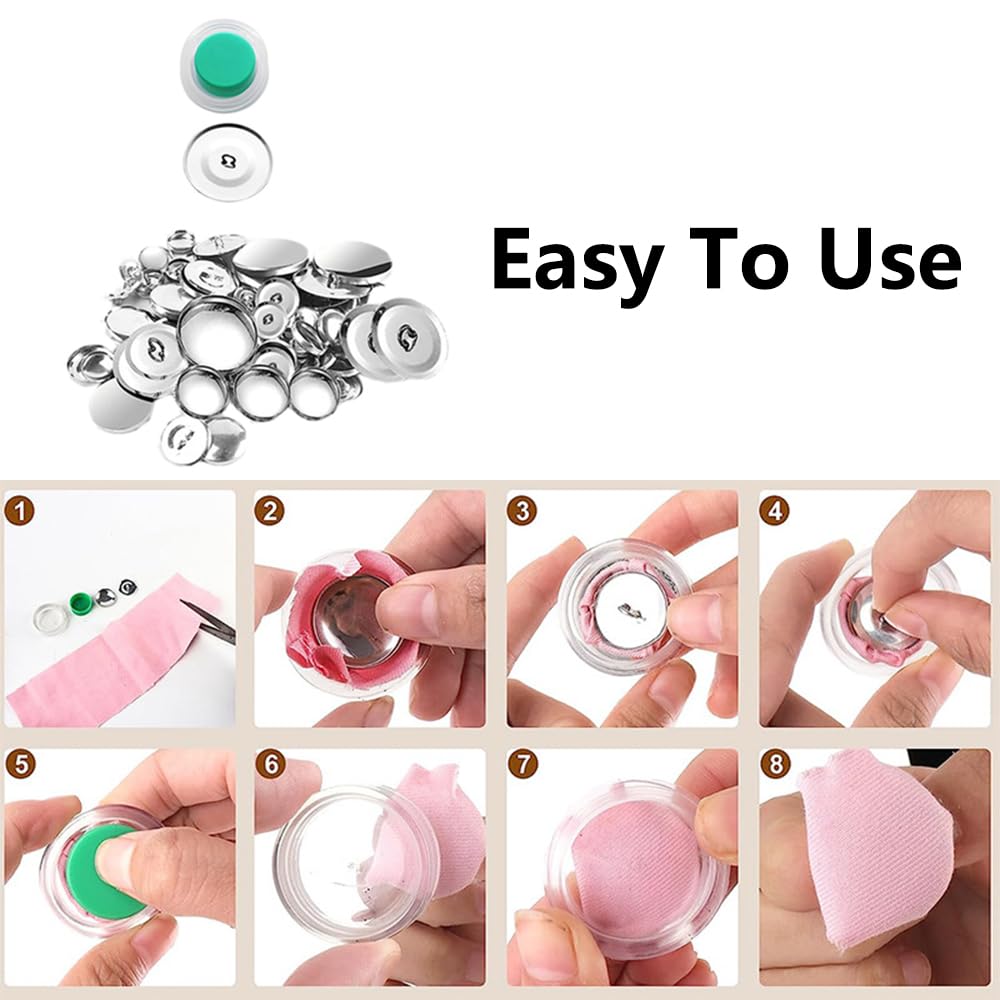 Easy To Use

1

2

3

4

5

6

7

8