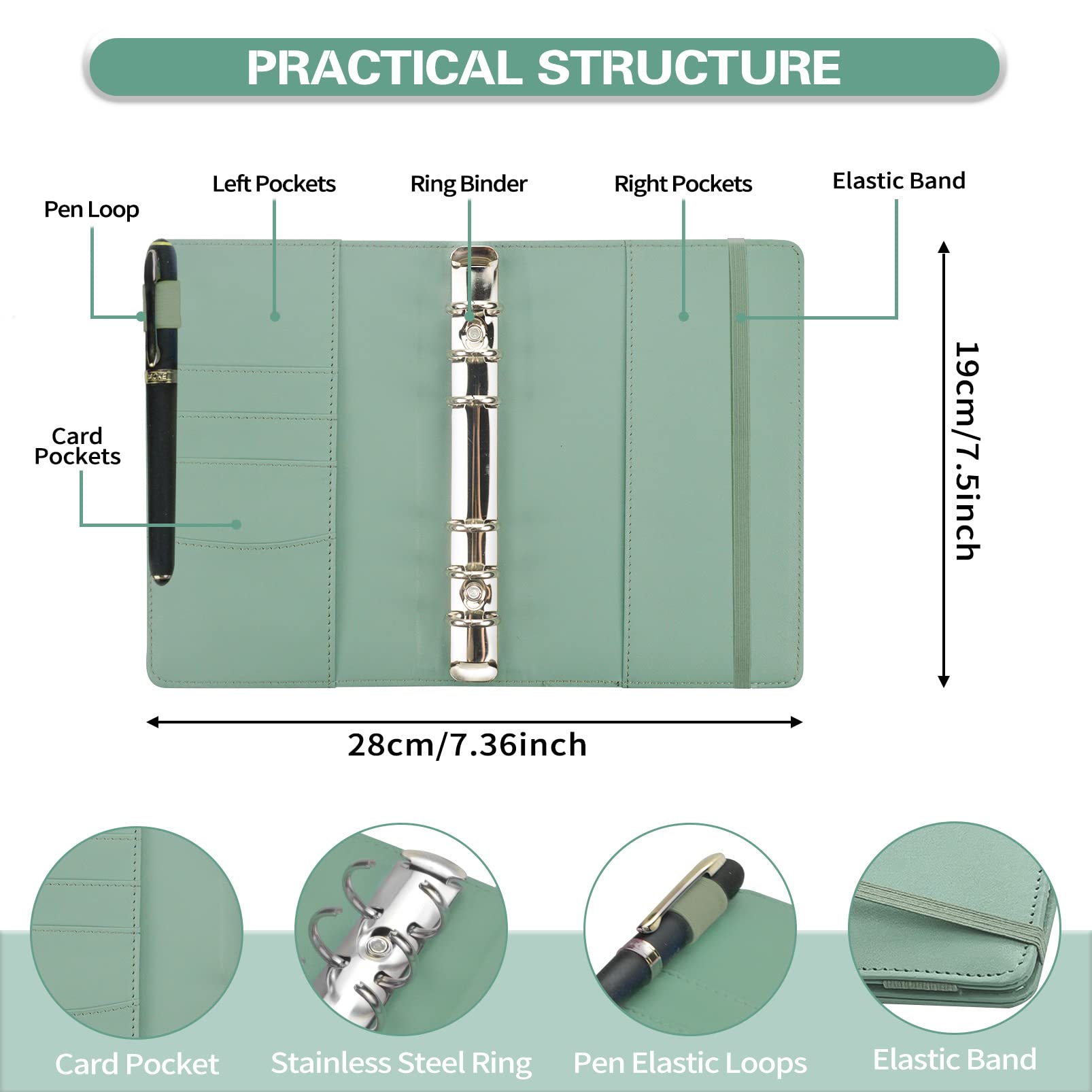 PRACTICAL STRUCTURE

Pen Loop

Left Pockets

Ring Binder

Right Pockets

Elastic Band

Card Pockets

19cm/7.5inch

28cm/7.36inch

Card Pocket

Stainless Steel Ring

Pen Elastic Loops

Elastic Band