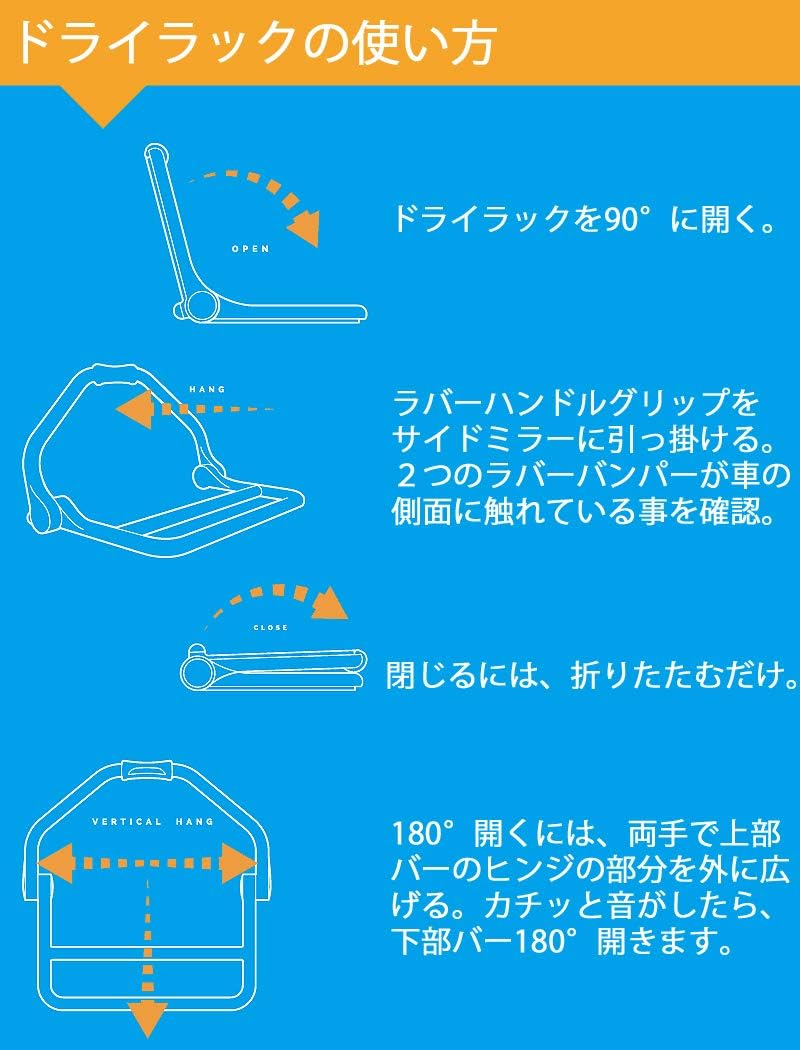 ドライラックの使い方

OPEN

ドライラックを90°に開く。

HANG

ラバーハンドルグリップをサイドミラーに引っ掛ける。２つのラバーバンパーが車の側面に触れている事を確認。

CLOSE

閉じるには、折りたたむだけ。

VERTICAL HANG

180°開くには、両手で上部バーのヒンジの部分を外に広げる。カチッと音がしたら、下部バー180°開きます。