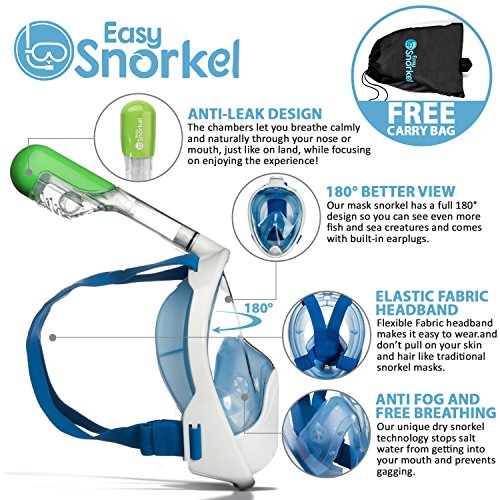 Easy Snorkel

Easy Snorkel

FREE CARRY BAG

Easy Snorkel

ANTI-LEAK DESIGN
The chambers let you breathe calmly and naturally through your nose or mouth, just like on land, while focusing on enjoying the experience!

180° BETTER VIEW
Our mask snorkel has a full 180° design so you can see even more fish and sea creatures and comes with built-in earplugs.

180°

ELASTIC FABRIC HEADBAND
Flexible Fabric headband makes it easy to wear.and don't pull on your skin and hair like traditional snorkel masks.

ANTI FOG AND FREE BREATHING
Our unique dry snorkel technology stops salt water from getting into your mouth and prevents gagging.