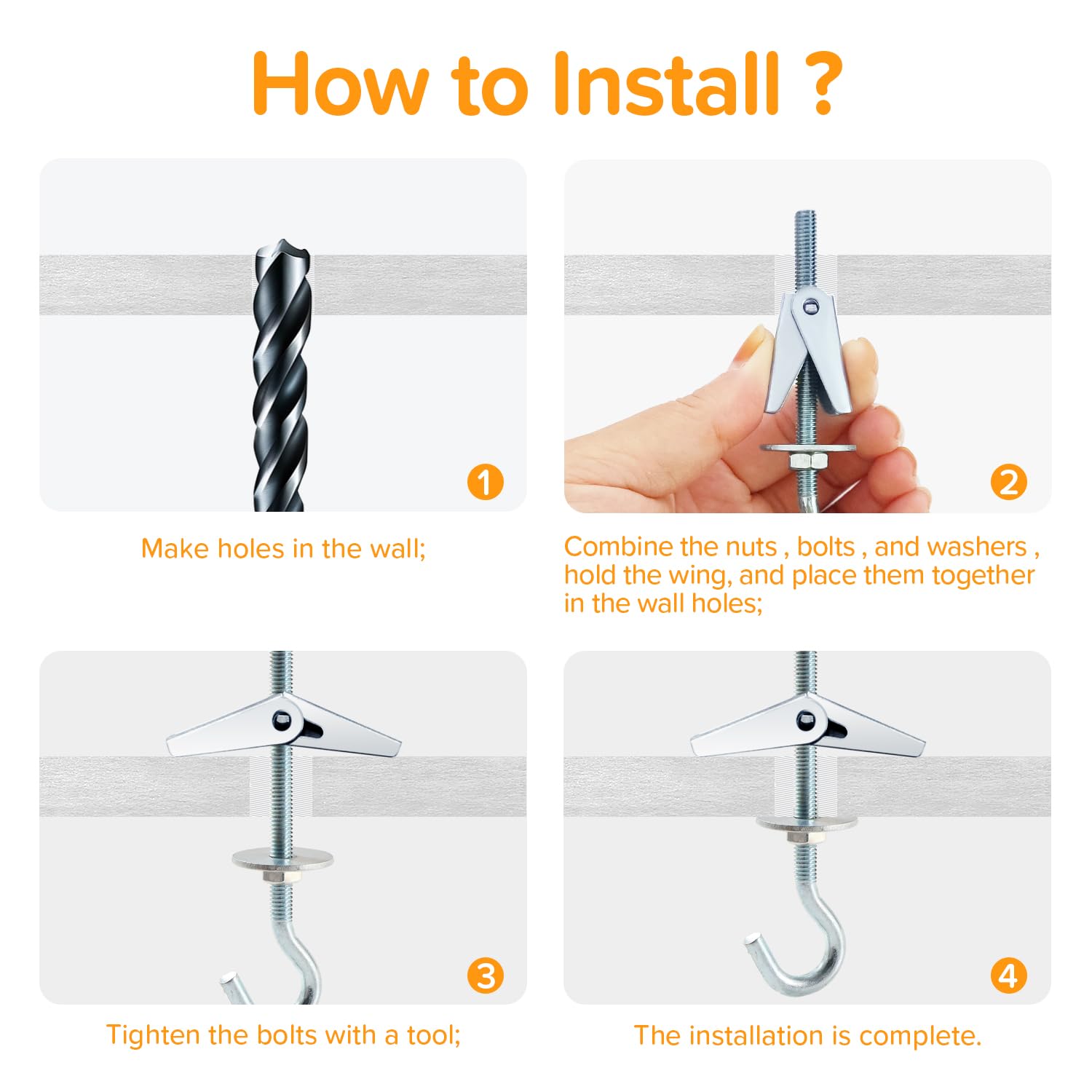 How to Install ?

1

Make holes in the wall;

2

Combine the nuts , bolts , and washers , hold the wing, and place them together in the wall holes;

3

Tighten the bolts with a tool;

4

The installation is complete.