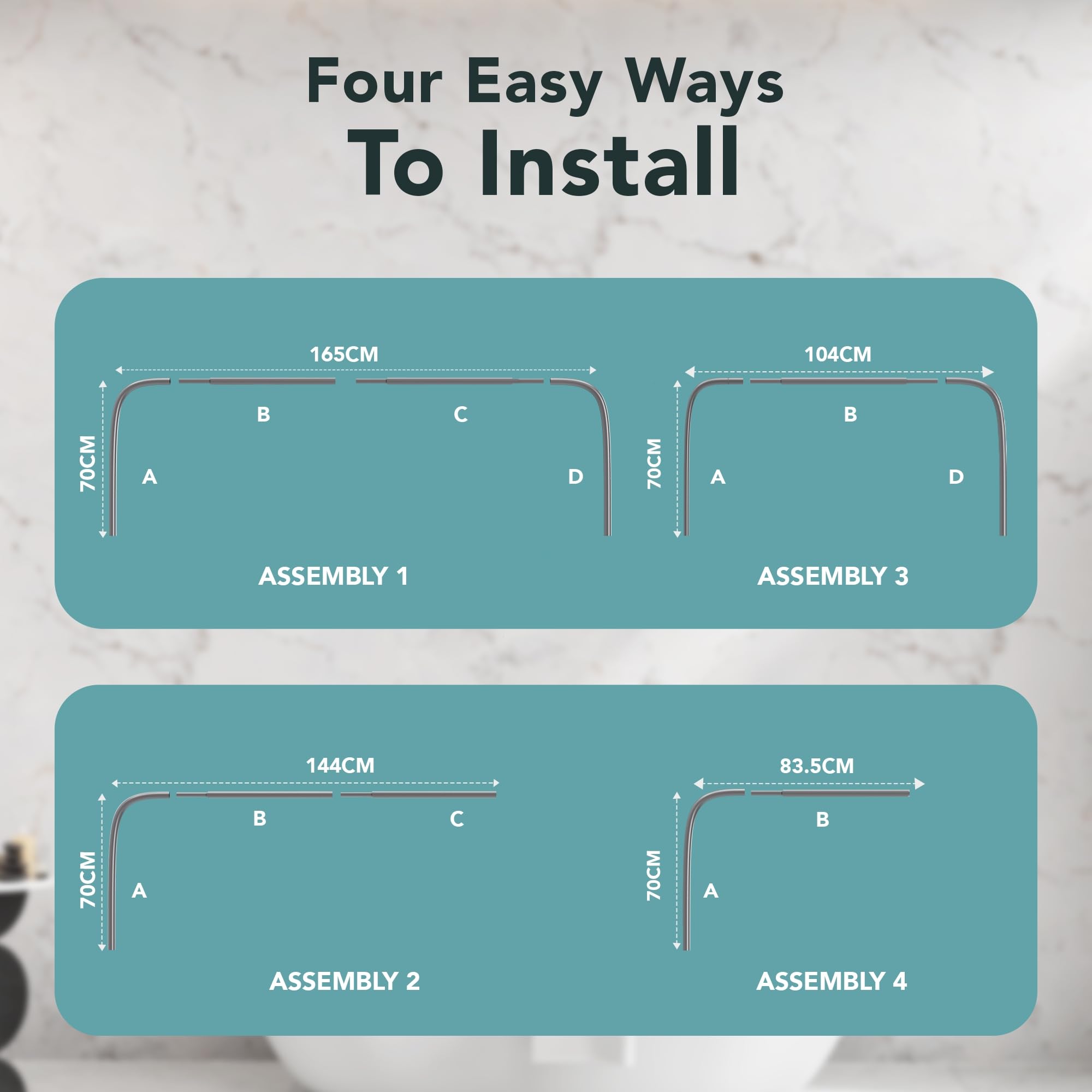 Four Easy Ways
To Install

165CM
70CM
A
B
C
D
ASSEMBLY 1

104CM
70CM
A
B
D
ASSEMBLY 3

144CM
70CM
A
B
C
ASSEMBLY 2

83.5CM
70CM
A
B
ASSEMBLY 4