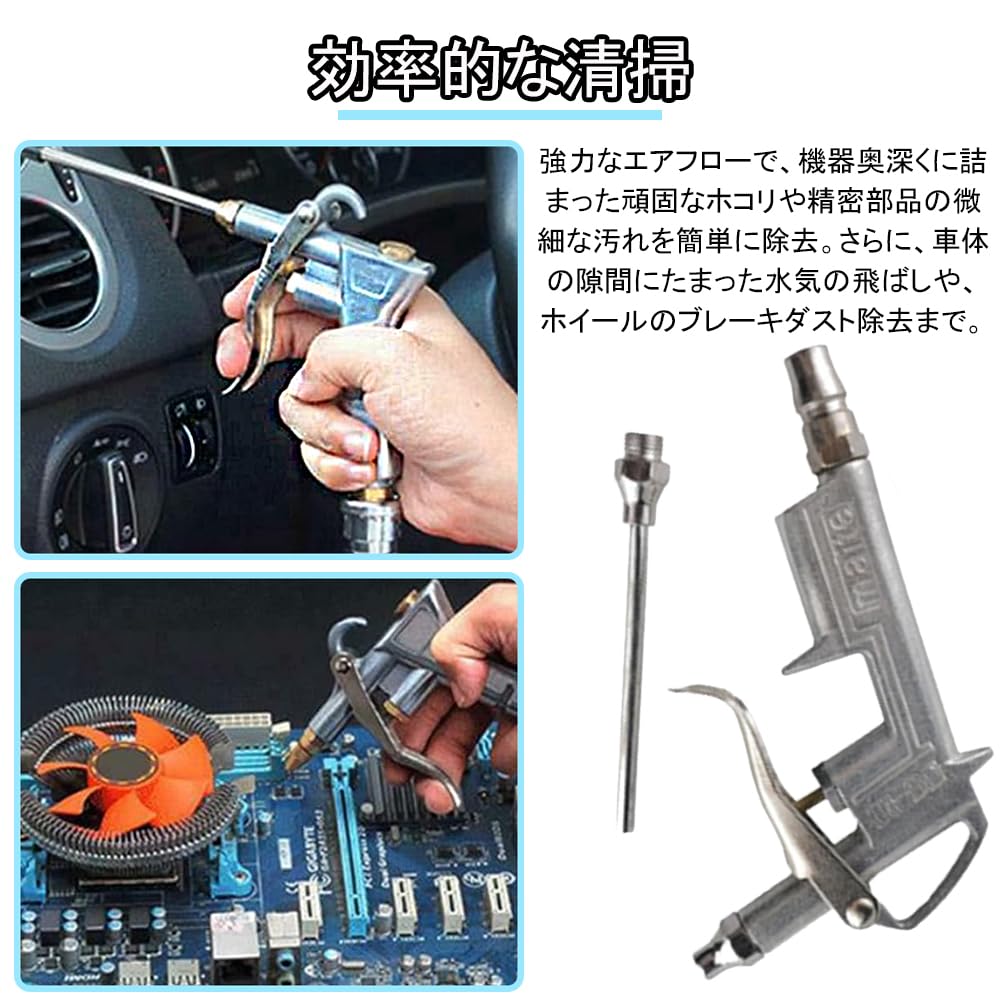 効率的な清掃

強力なエアフローで、機器奥深くに詰まった頑固なホコリや精密部品の微細な汚れを簡単に除去。さらに、車体の隙間にたまった水気の飛ばしや、ホイールのブレーキダスト除去まで。

GIGABYTE

maite