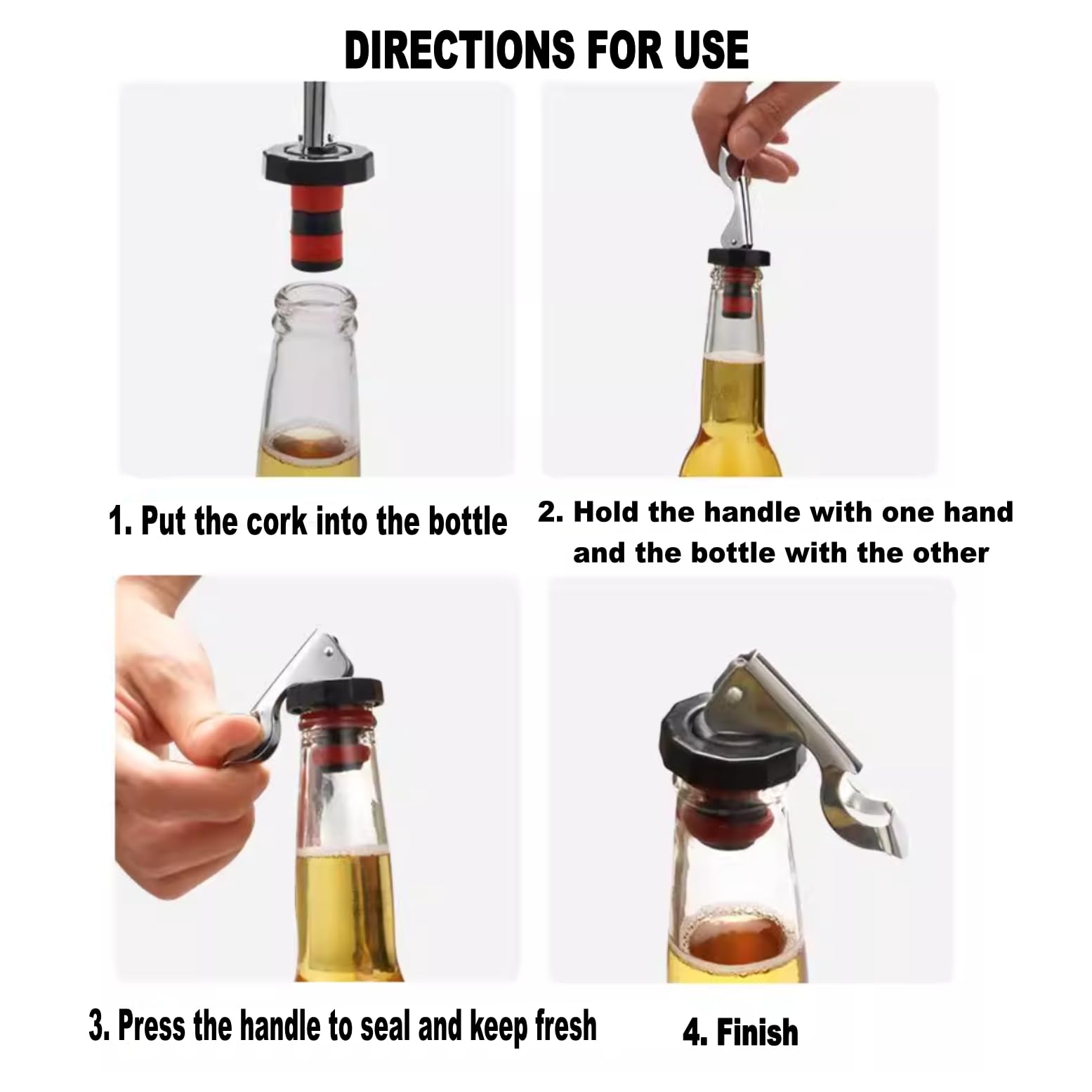 DIRECTIONS FOR USE

1. Put the cork into the bottle

2. Hold the handle with one hand and the bottle with the other

3. Press the handle to seal and keep fresh

4. Finish