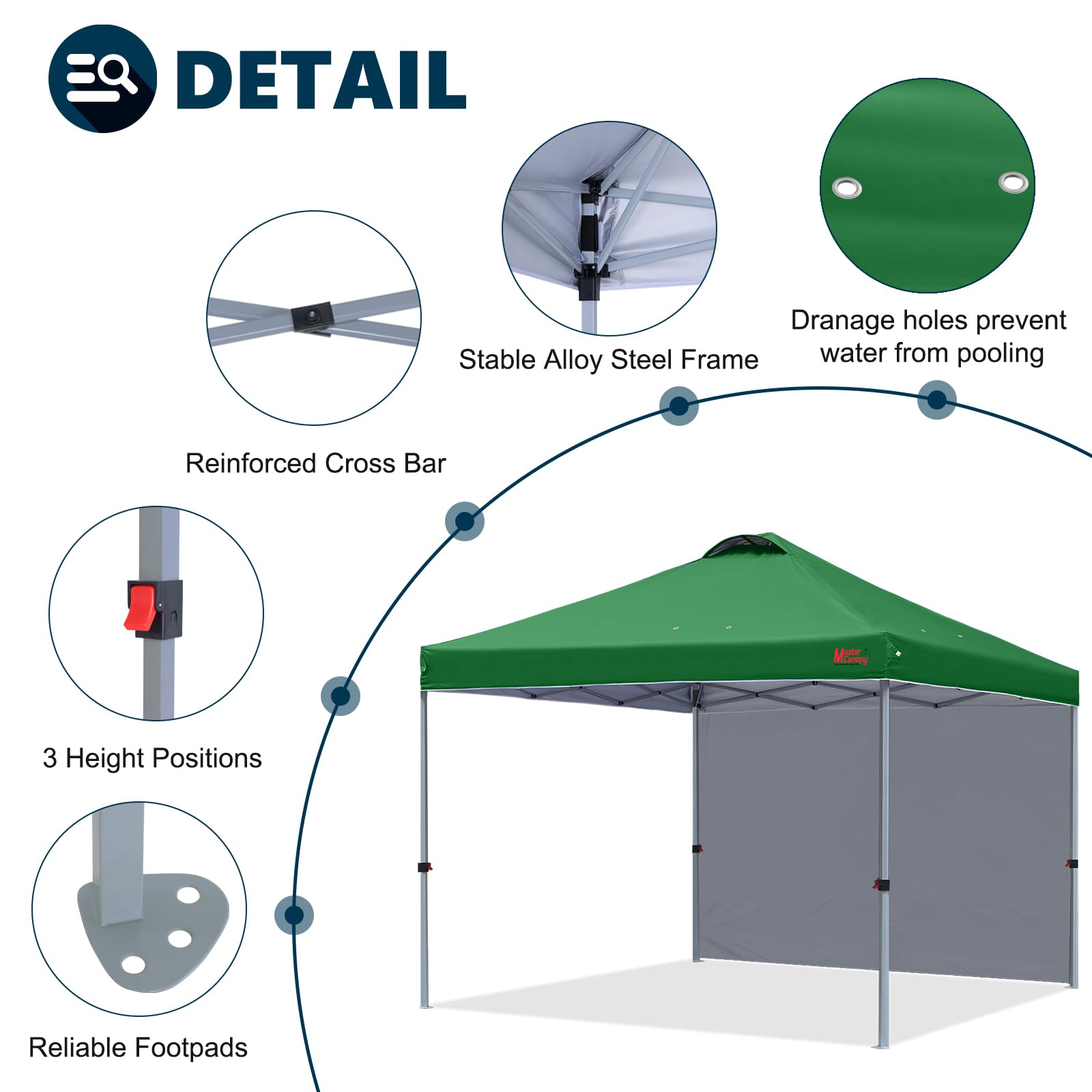 DETAIL

Stable Alloy Steel Frame

Dranage holes prevent water from pooling

Reinforced Cross Bar

3 Height Positions

Reliable Footpads

Master Canopy