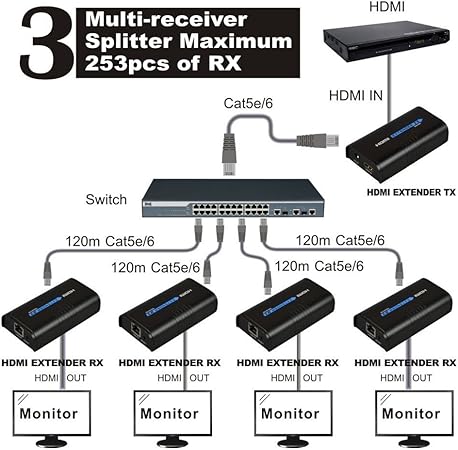 3 Multi-receiver Splitter Maximum 253pcs of RX

HDMI

HDMI IN

Cat5e/6

HDMI EXTENDER TX

Switch

120m Cat5e/6

120m Cat5e/6

120m Cat5e/6

120m Cat5e/6

HDMI EXTENDER RX
HDMI OUT
Monitor

HDMI EXTENDER RX
HDMI OUT
Monitor

HDMI EXTENDER RX
HDMI OUT
Monitor

HDMI EXTENDER RX
HDMI OUT
Monitor